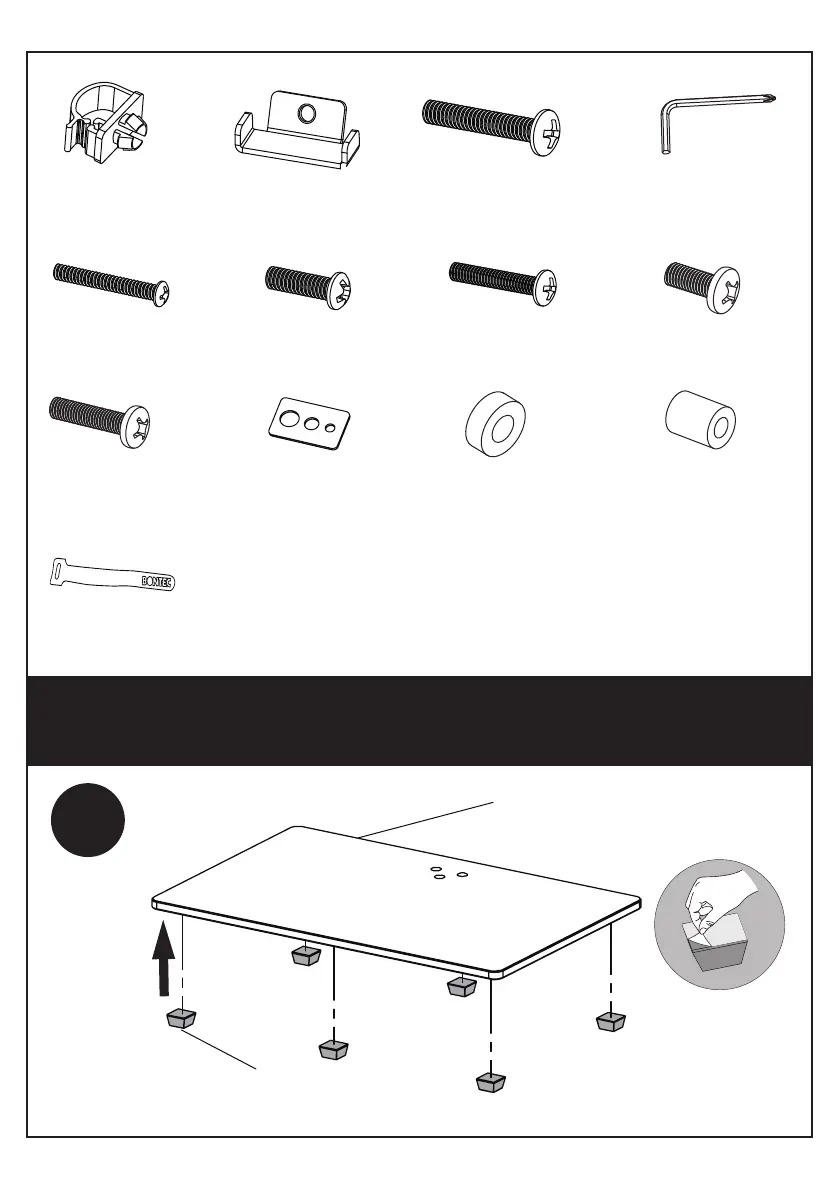 BONTEC