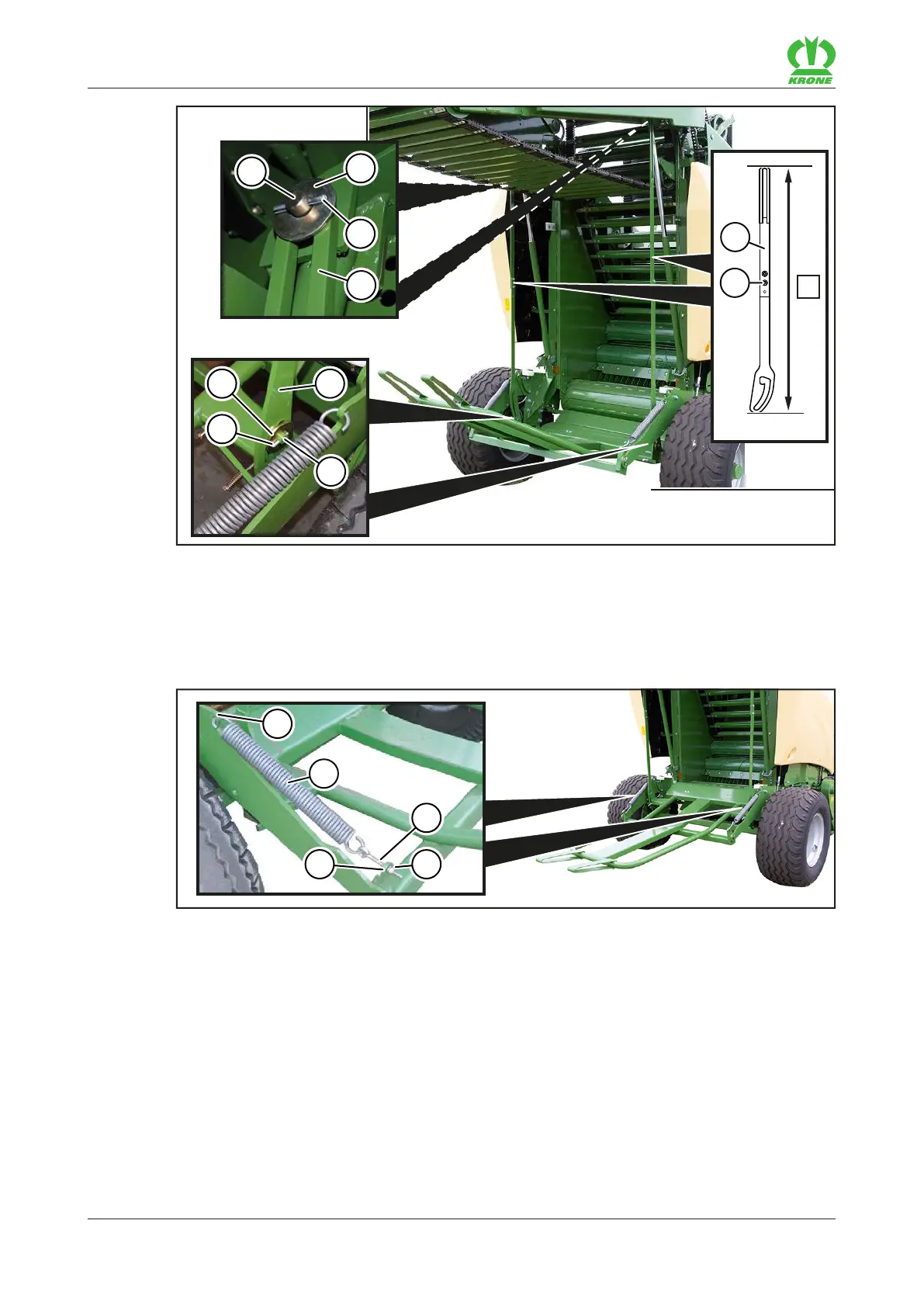 KRONE