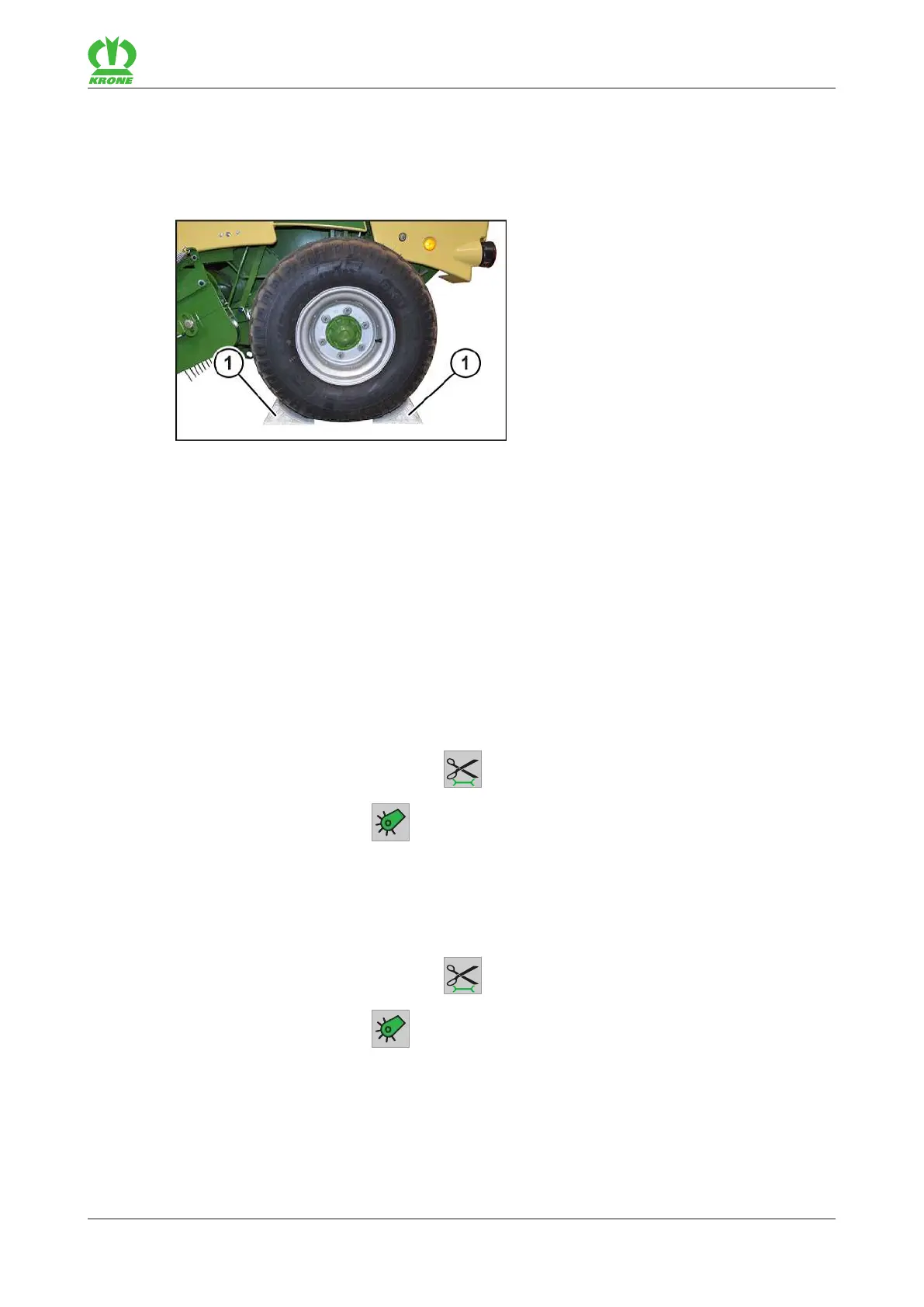 KRONE

1
1