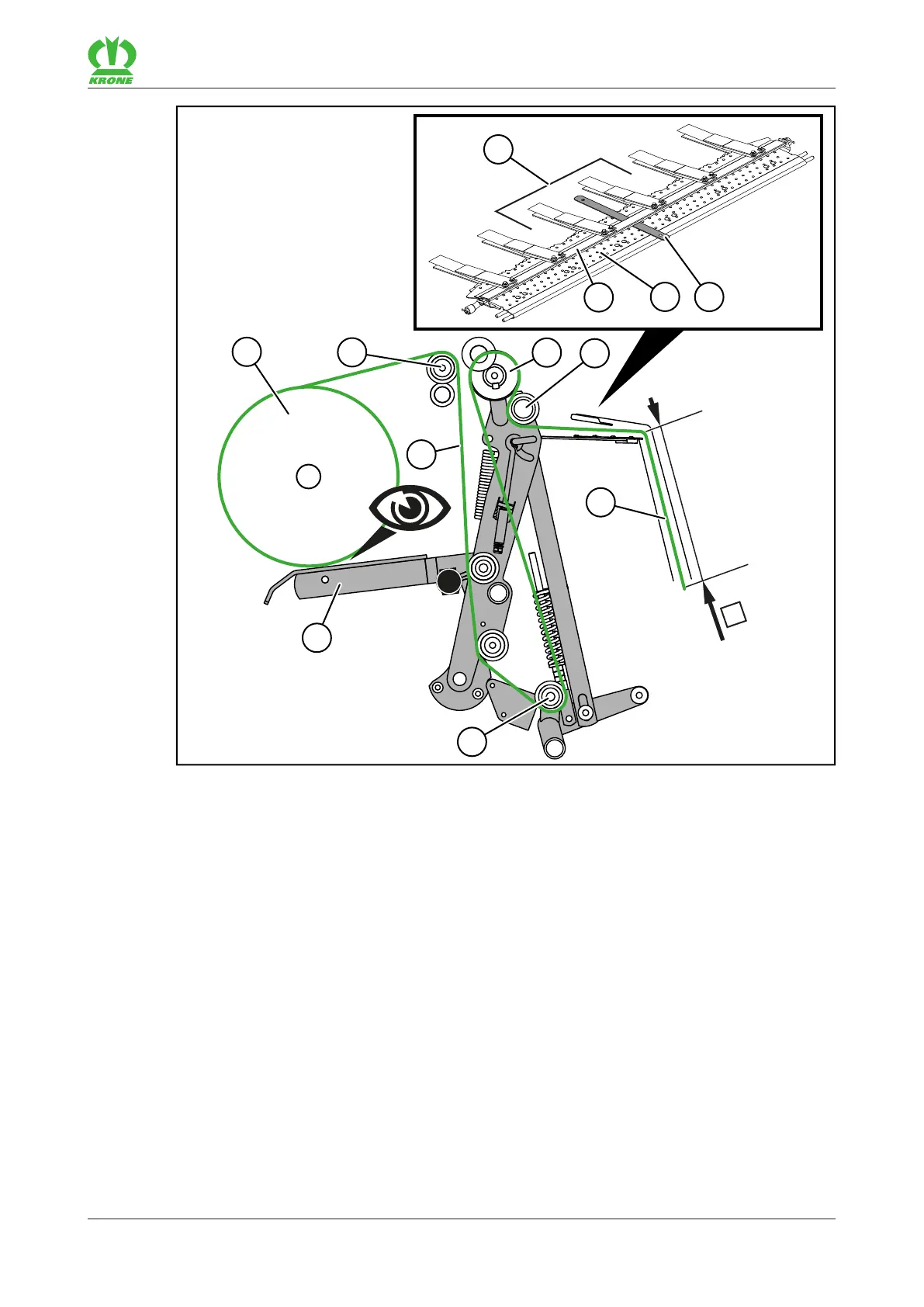 KRONE