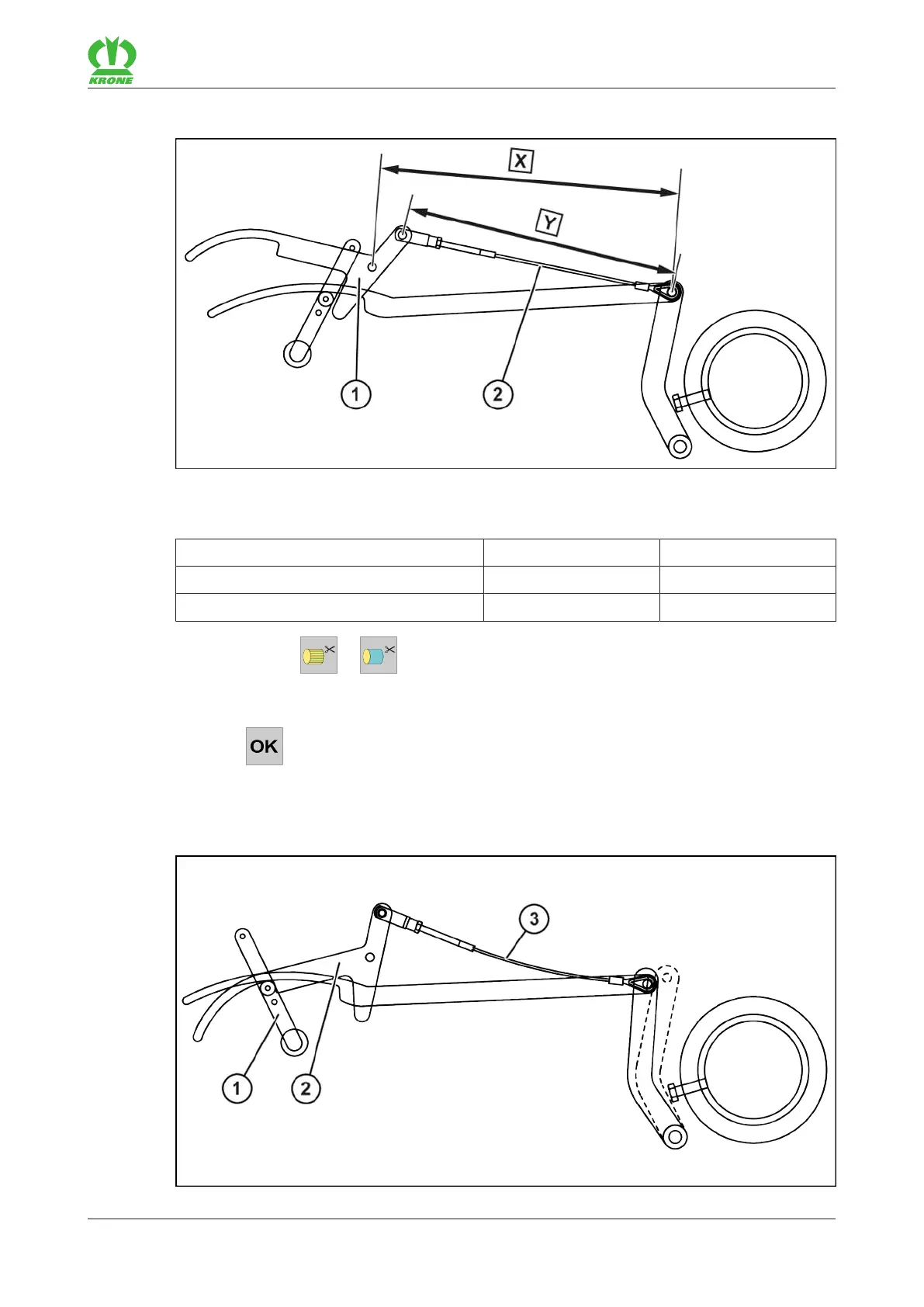 KRONE

X

Y

1

2

OK

3

1

2