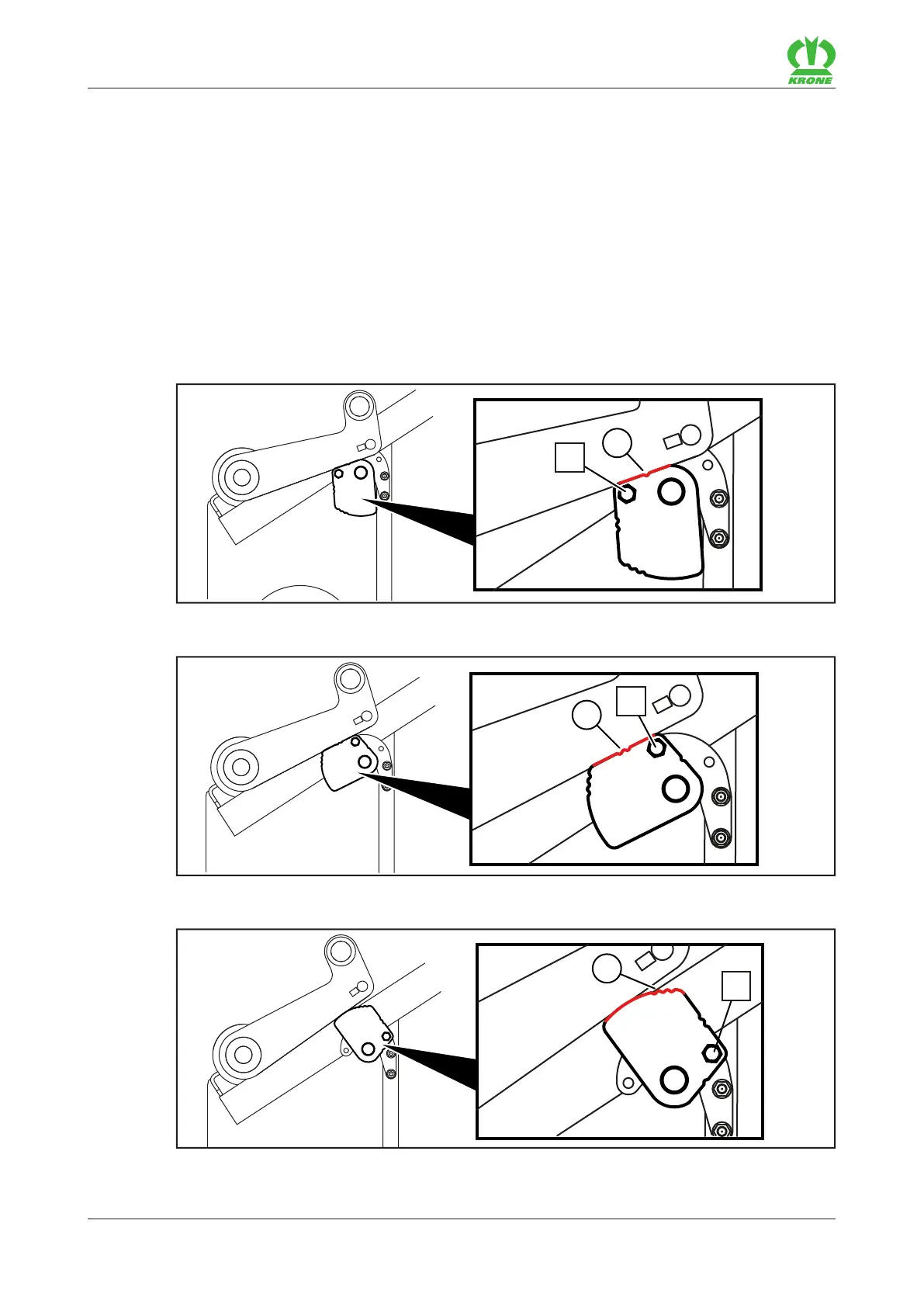 KRONE