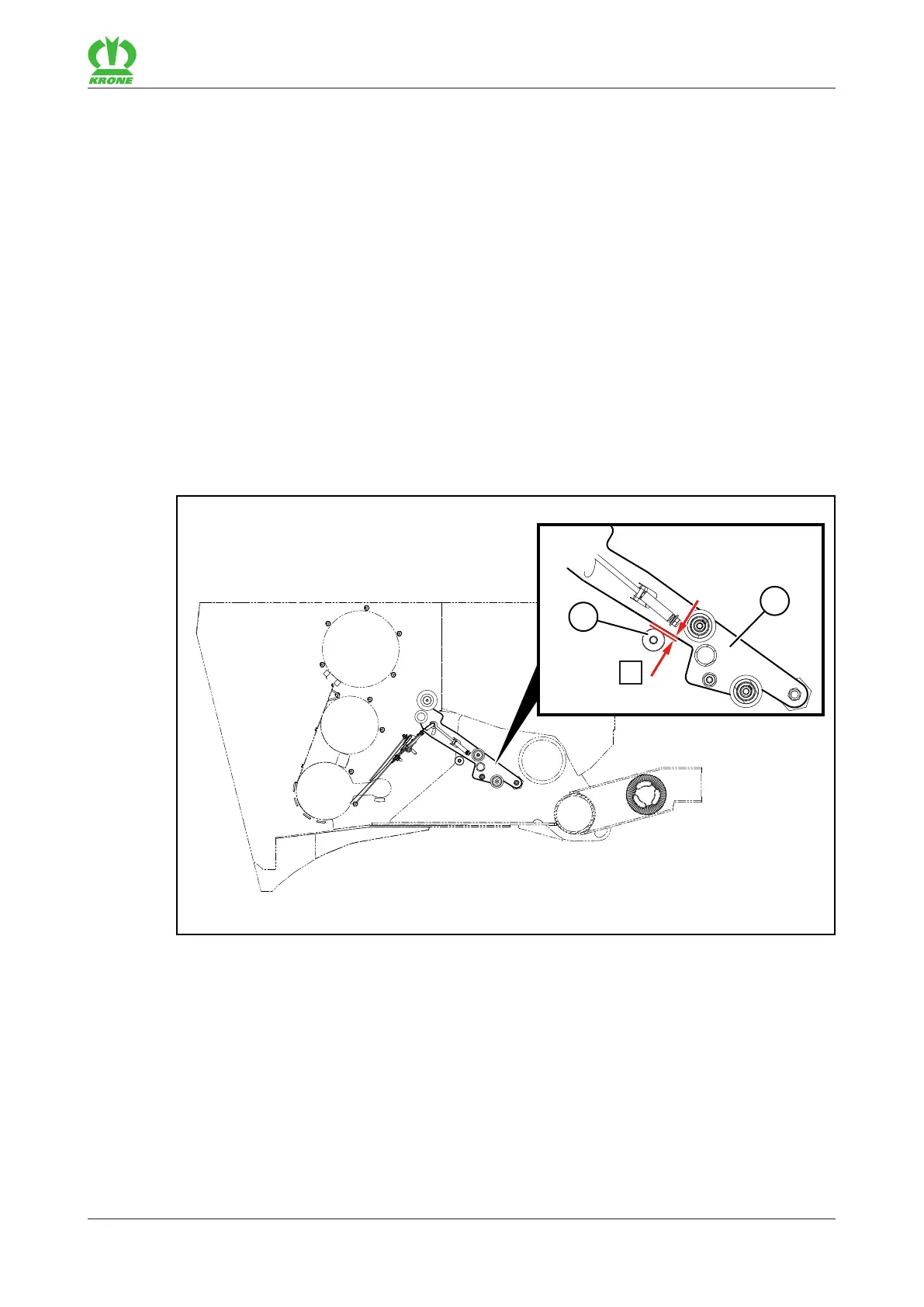 KRONE