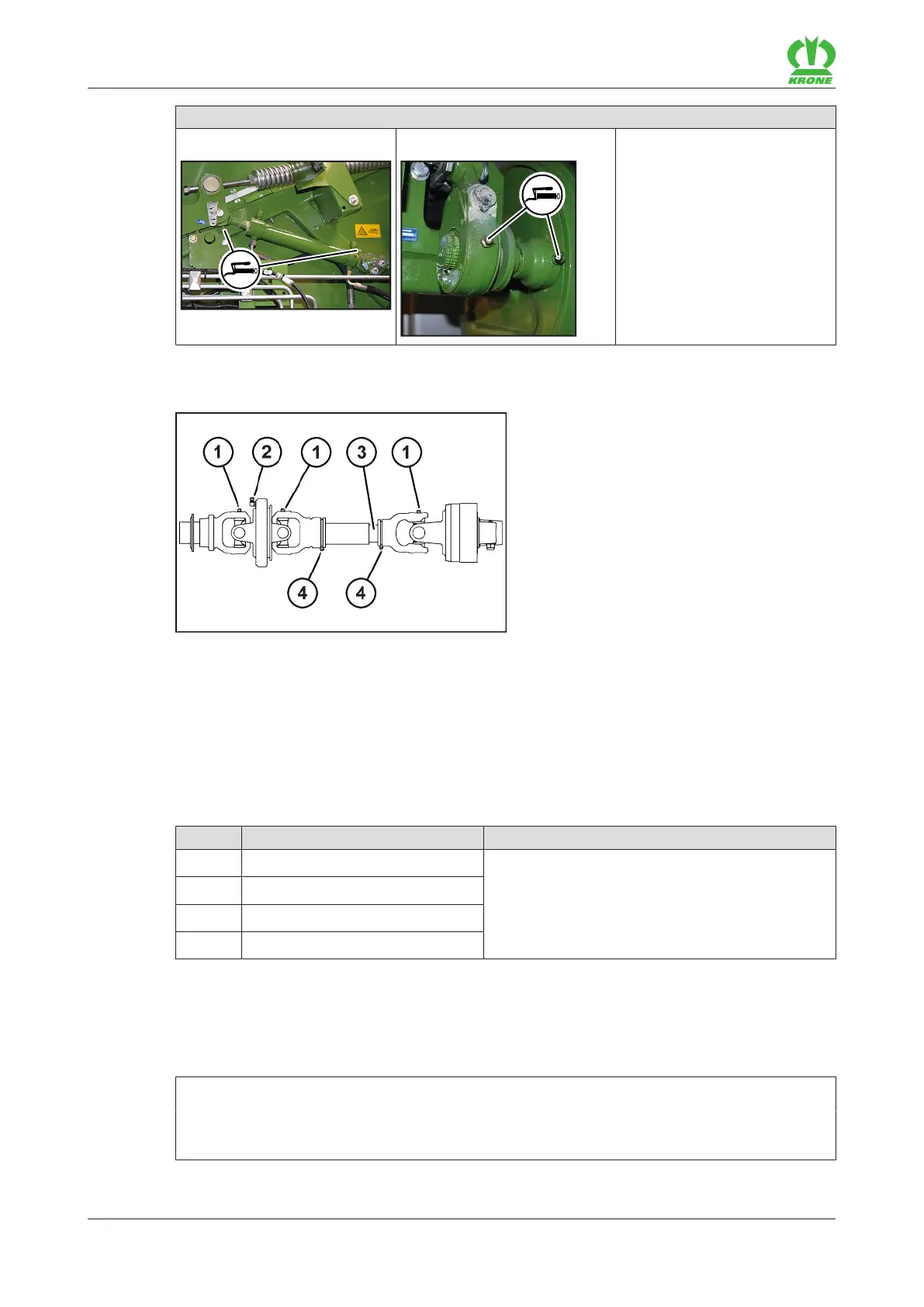 KRONE

1

2

1

3

1

4

4