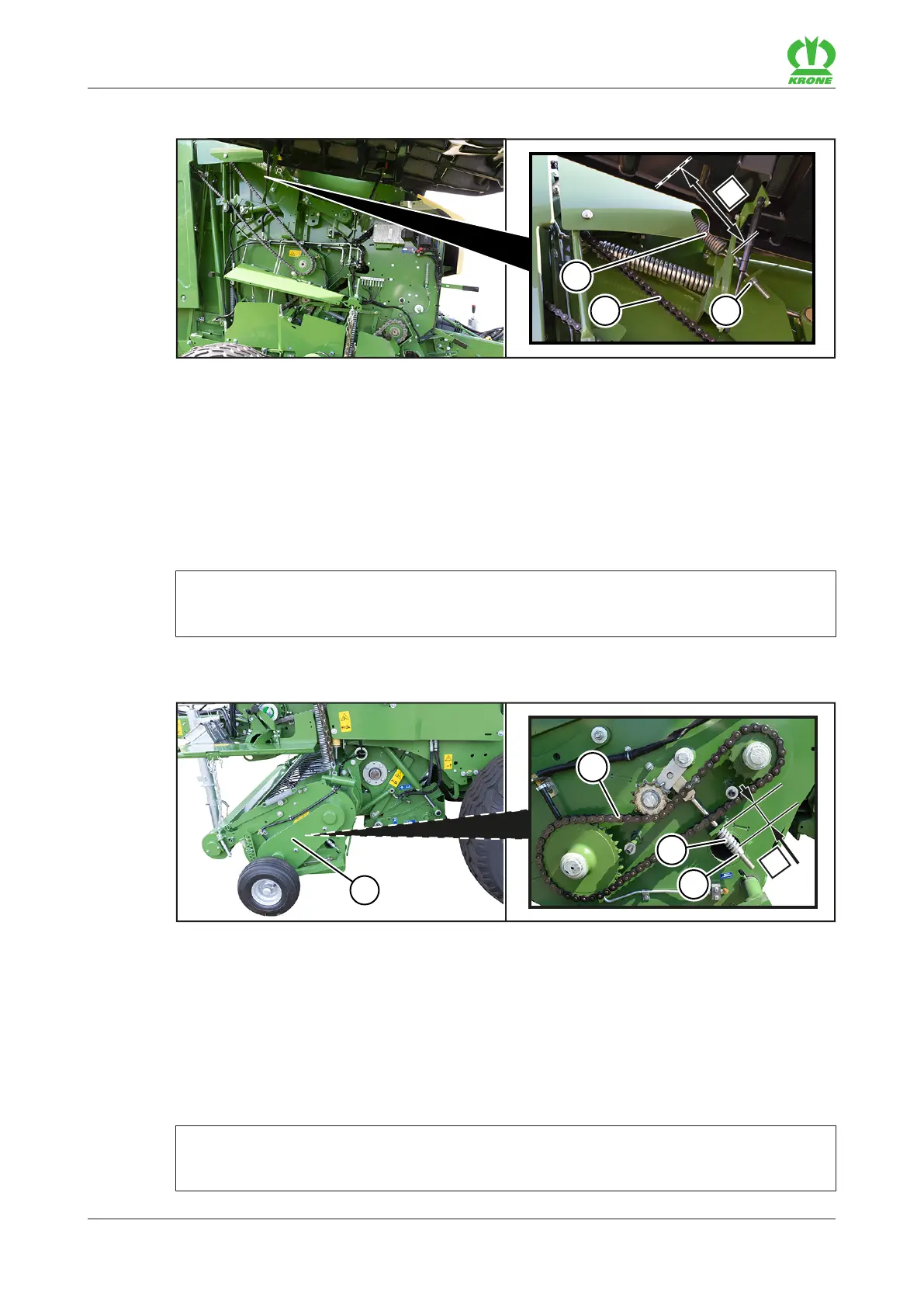 KRONE