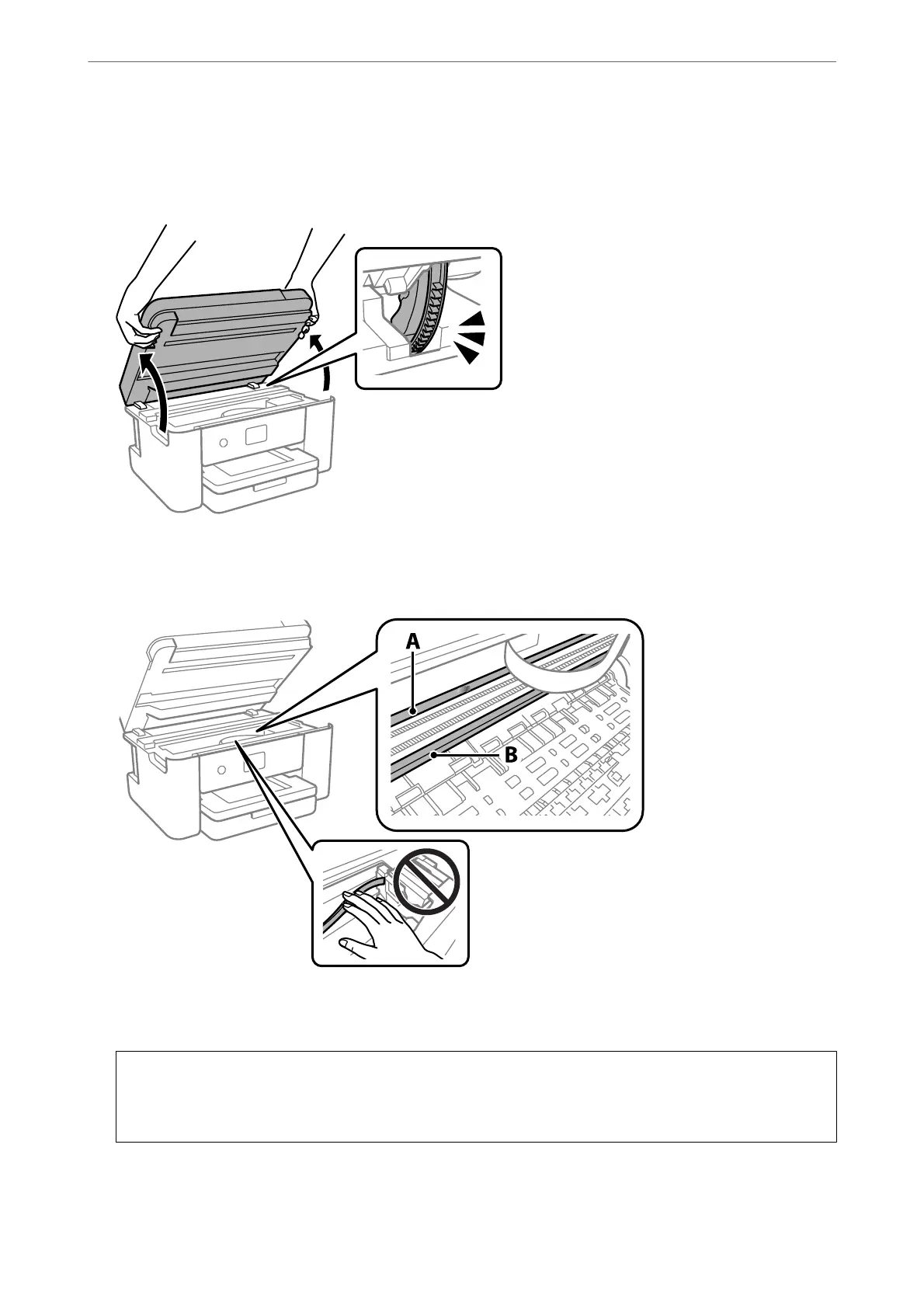 A

B