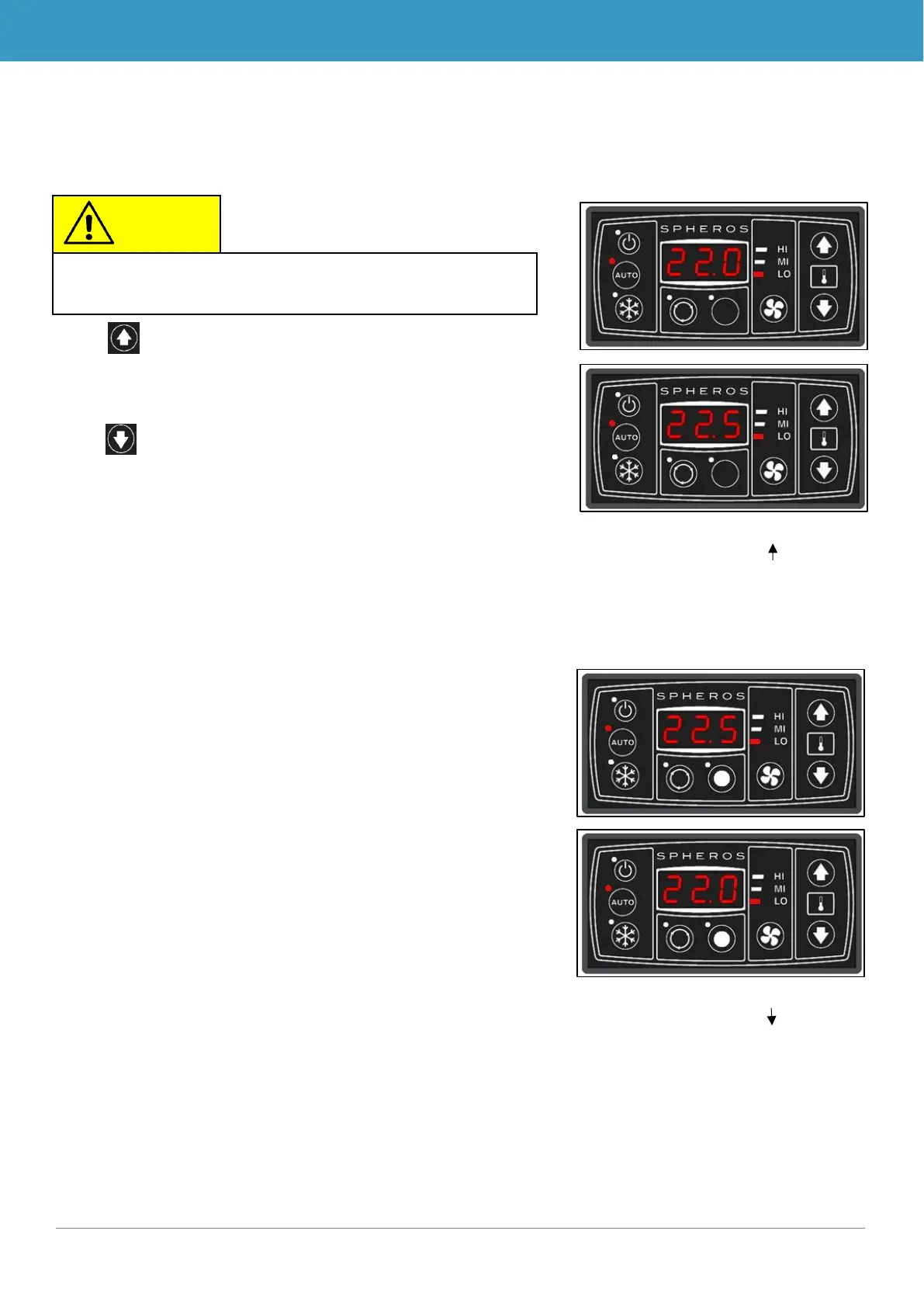 SPHEROS
22.0
HI
MI
LO
AUTO

SPHEROS
22.5
HI
MI
LO
AUTO

SPHEROS
22.5
HI
MI
LO
AUTO

SPHEROS
22.0
HI
MI
LO
AUTO