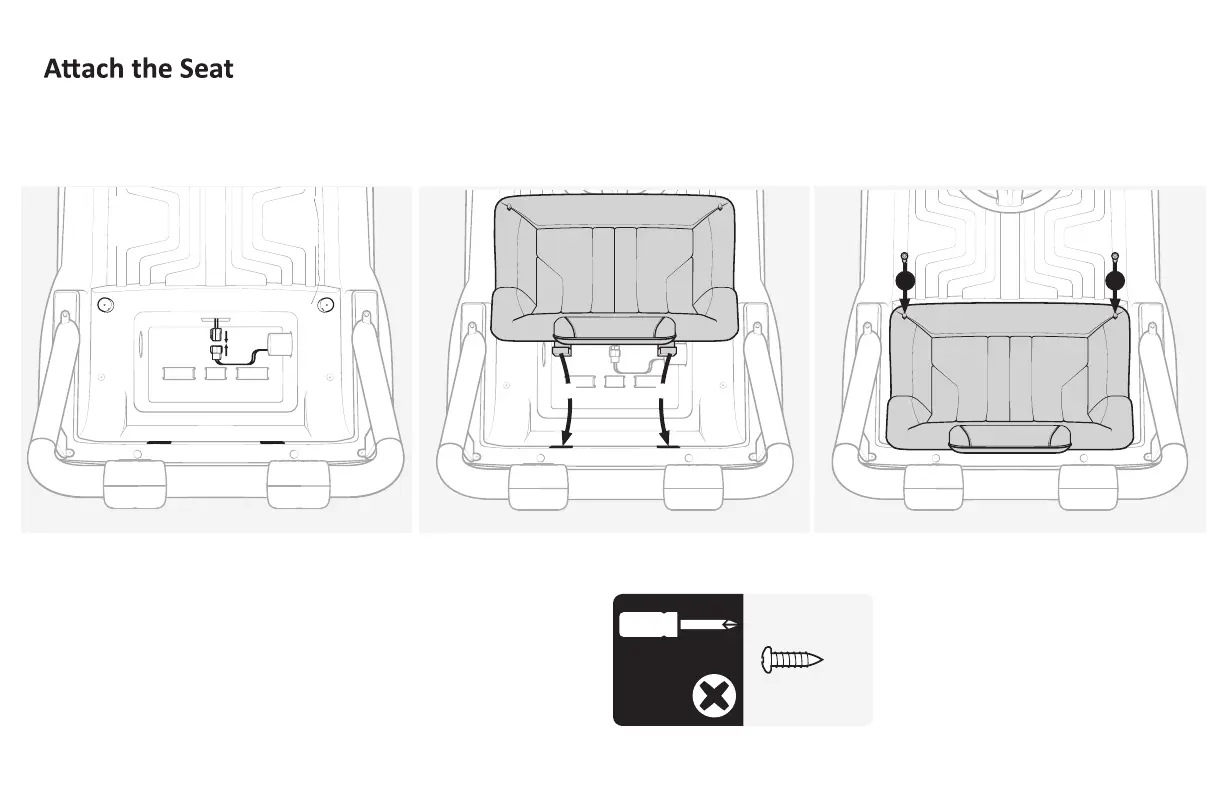 Attach the Seat