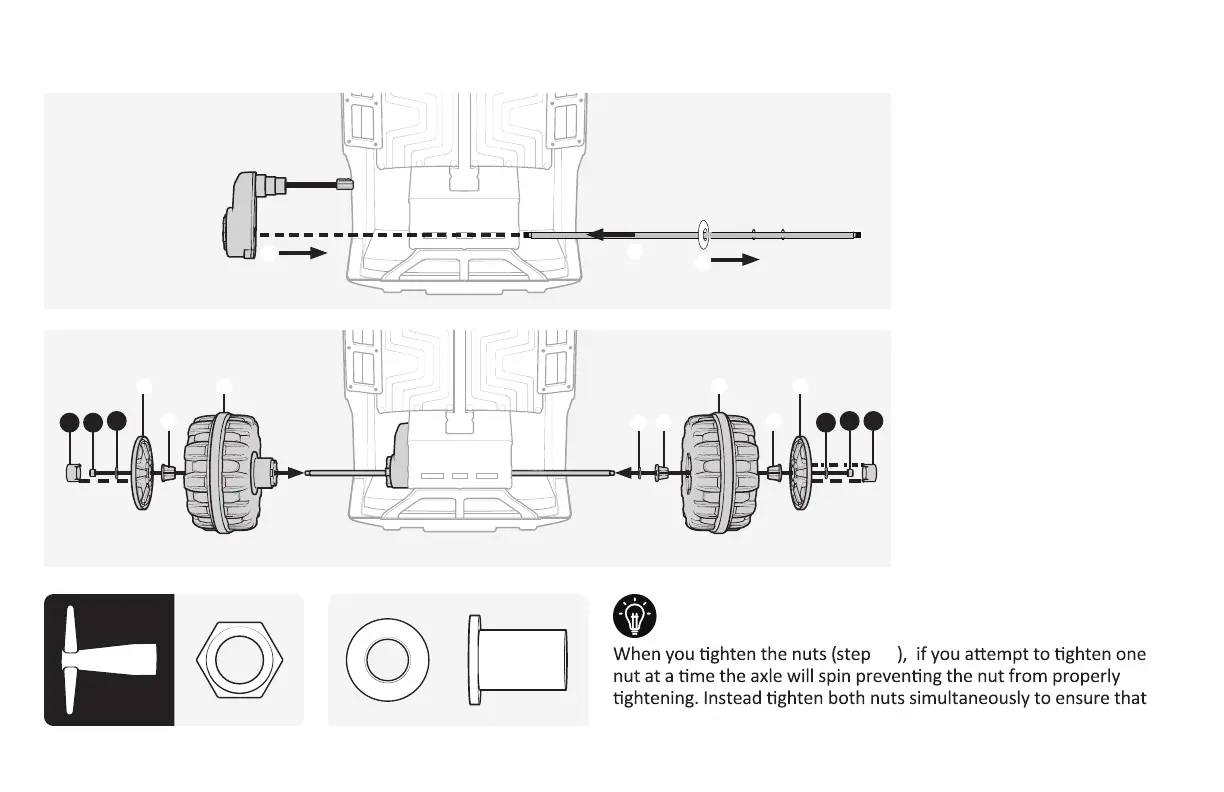 When you tighten the nuts (step ), if you attempt to tighten one nut at a time the axle will spin preventing the nut from properly tightening. Instead tighten both nuts simultaneously to ensure that