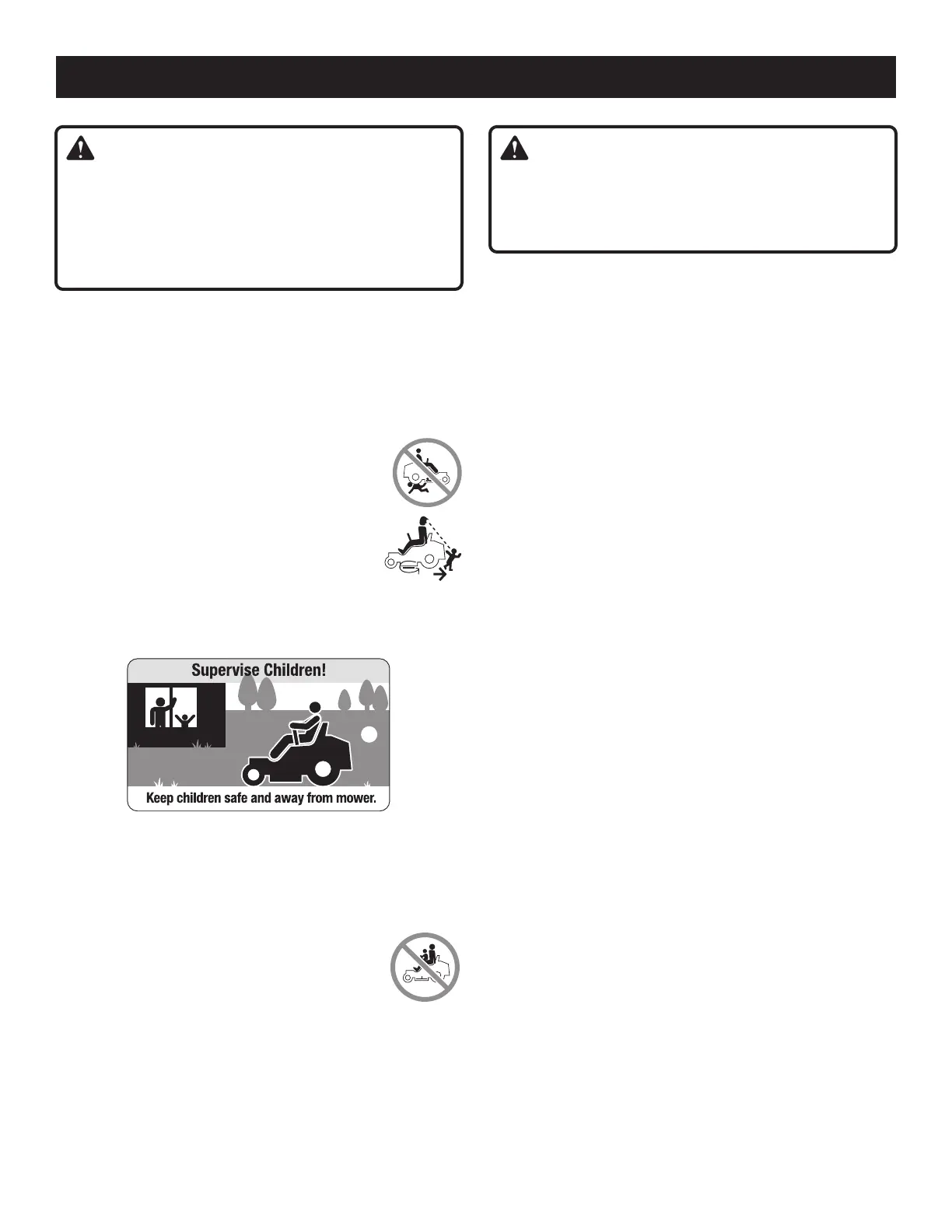 Supervise Children!

Keep children safe and away from mower.