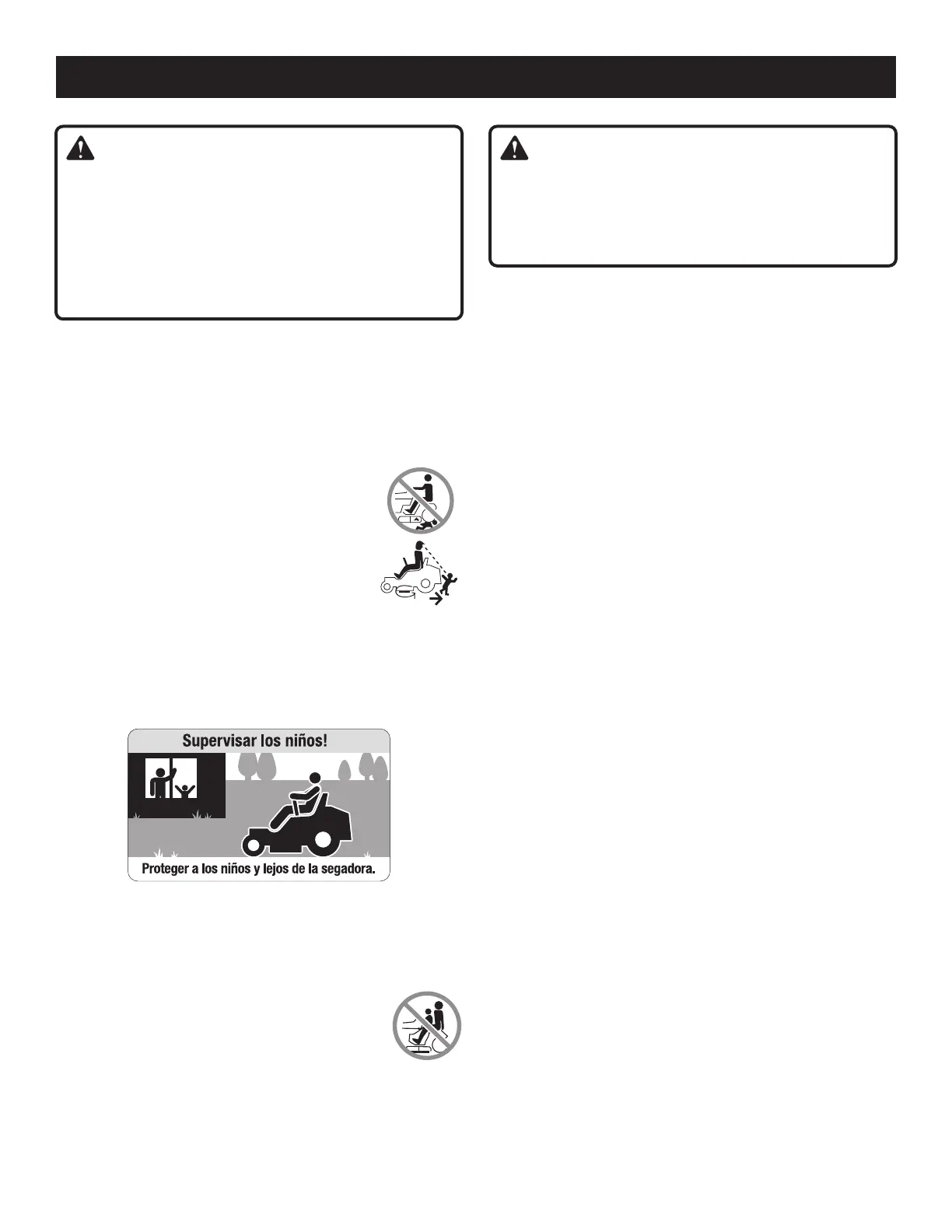 Supervisar los niños!

Proteger a los niños y lejos de la segadora.