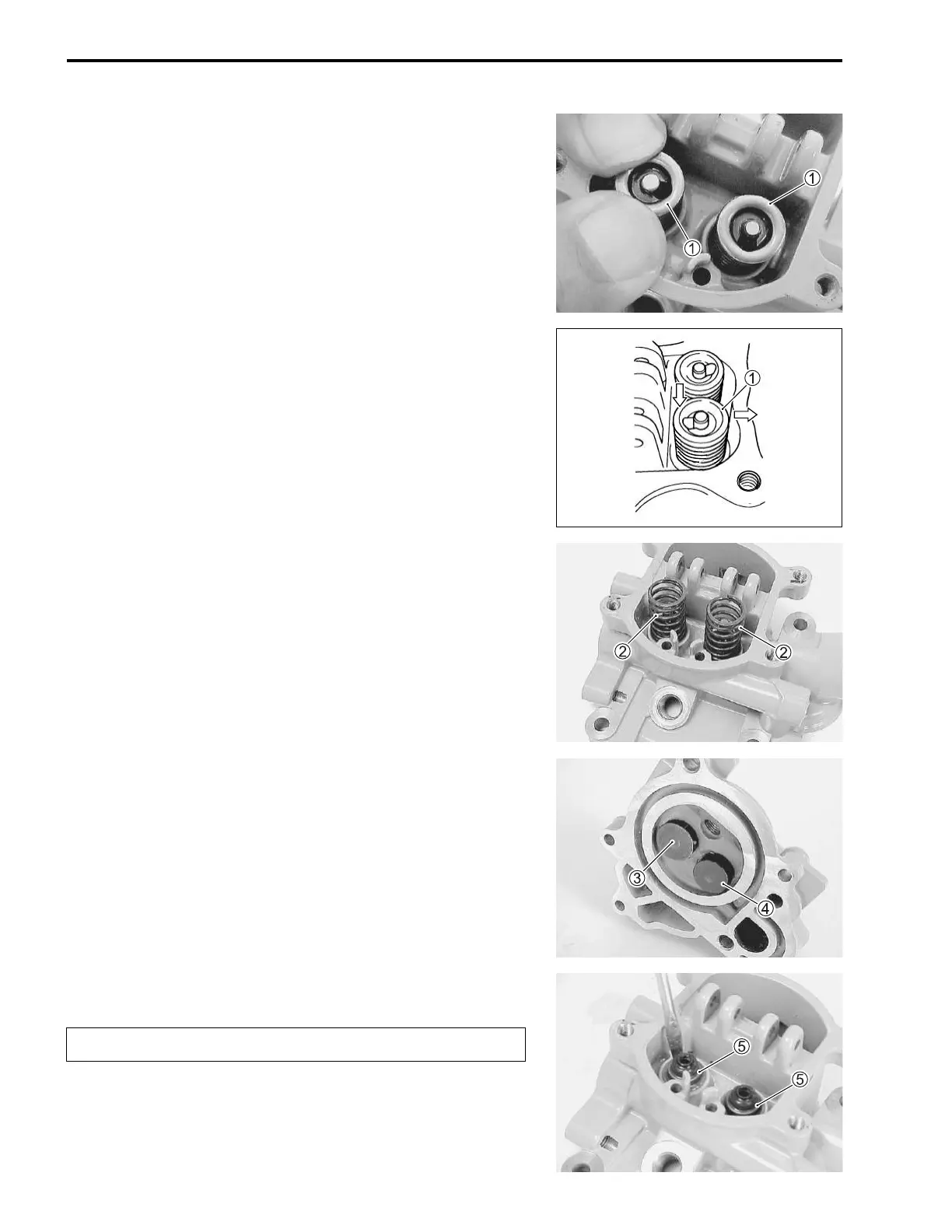 ①

①

①

②

②

③

④

⑤

⑤