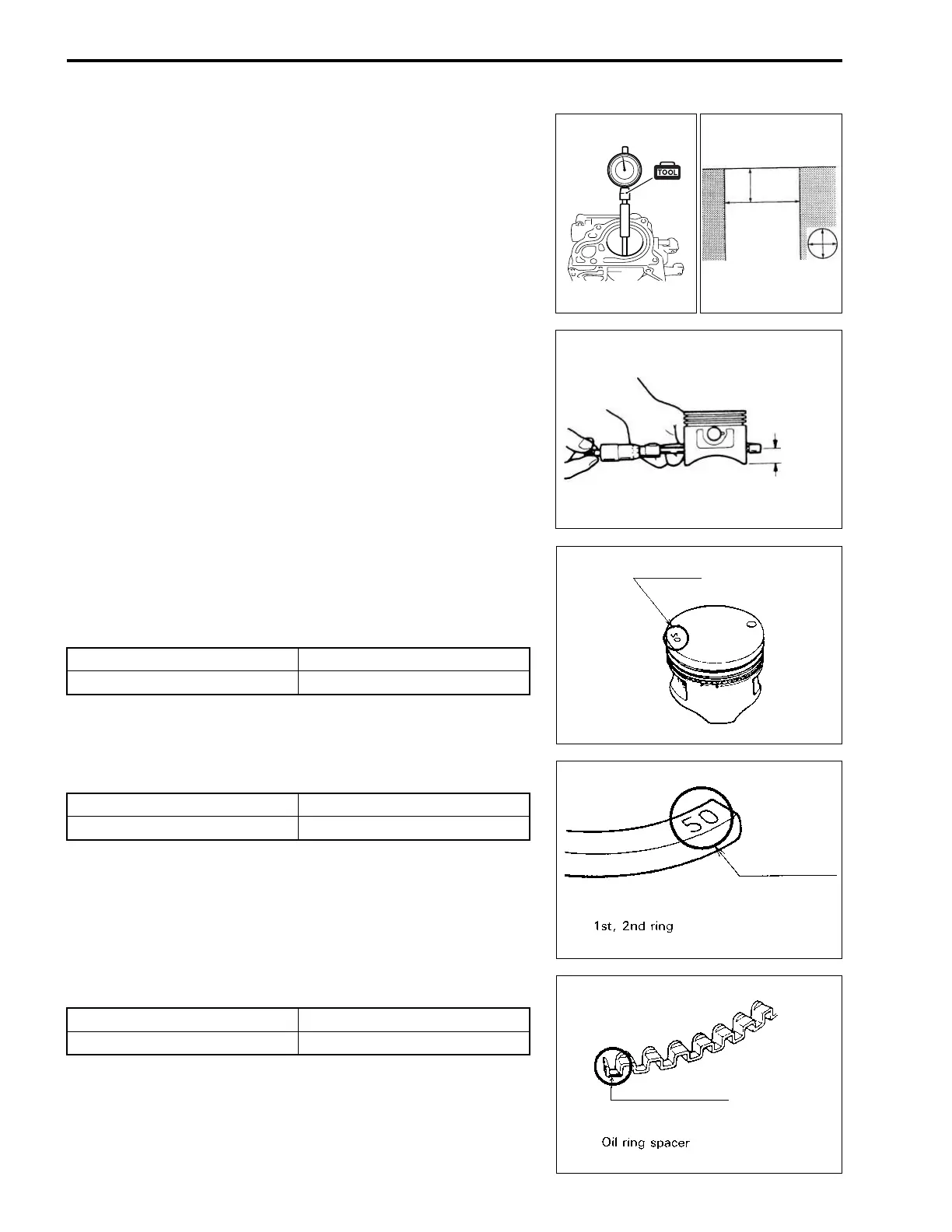 TOOL

50

1st, 2nd ring

Oil ring spacer