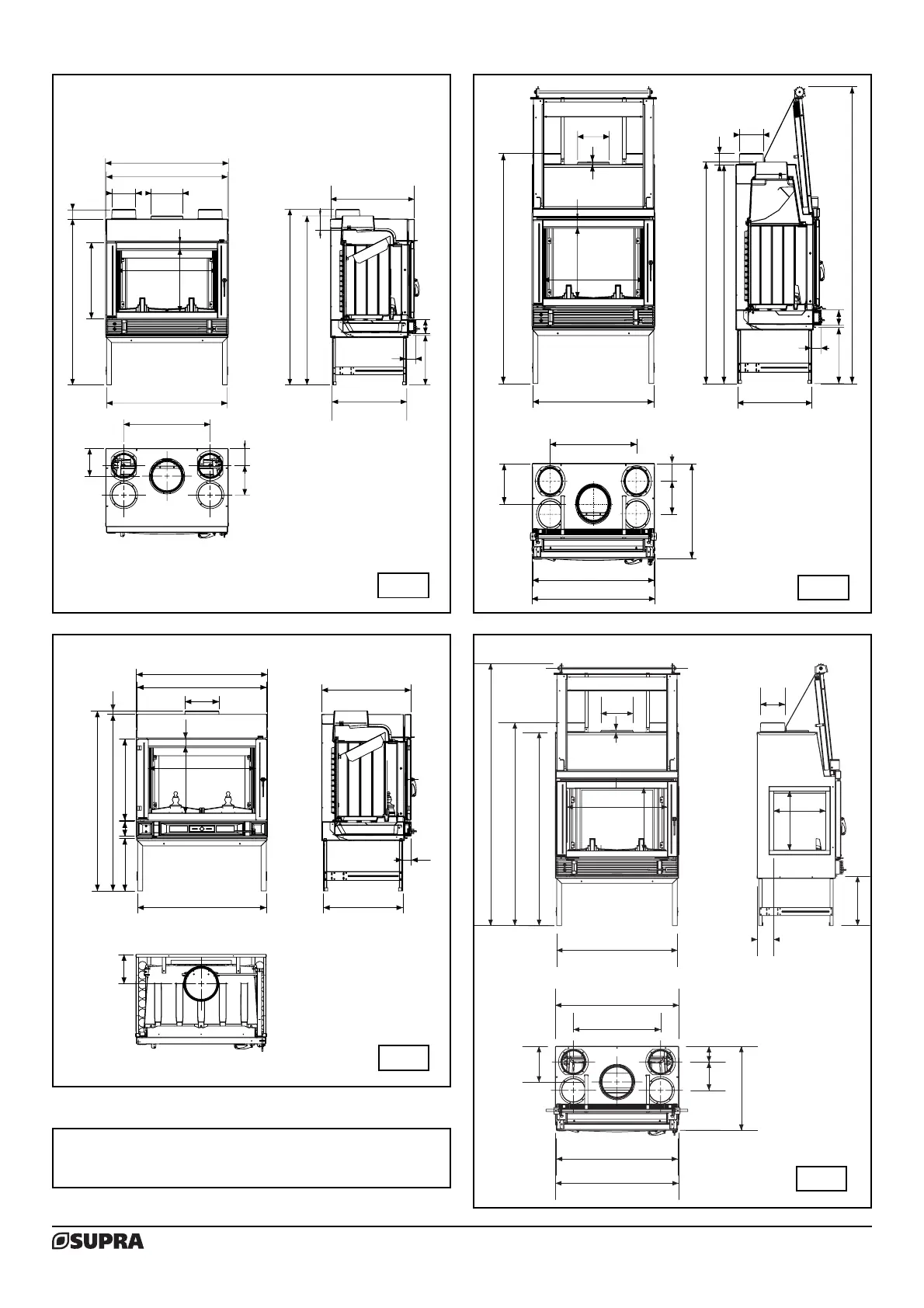 SUPRA