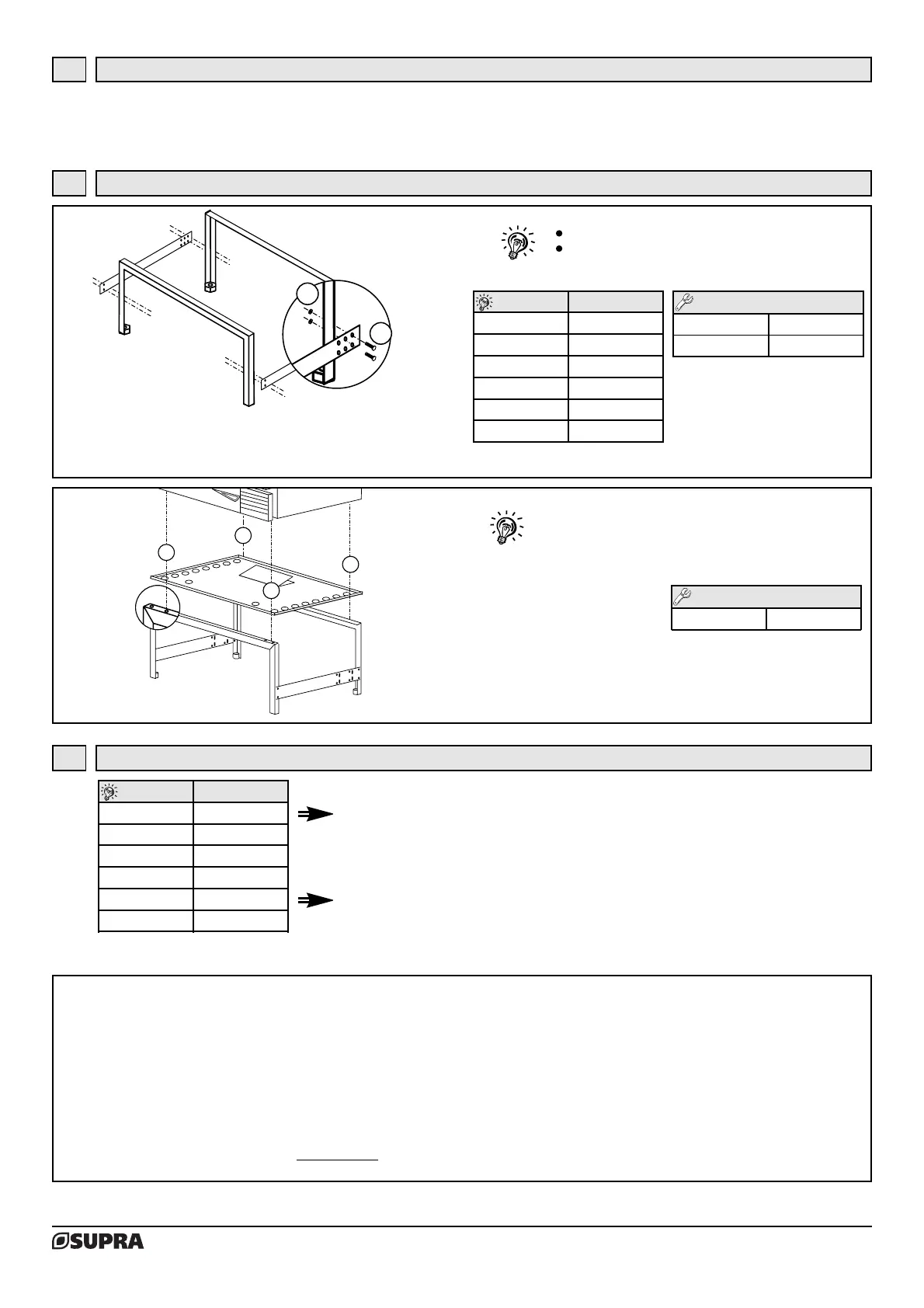 SUPRA