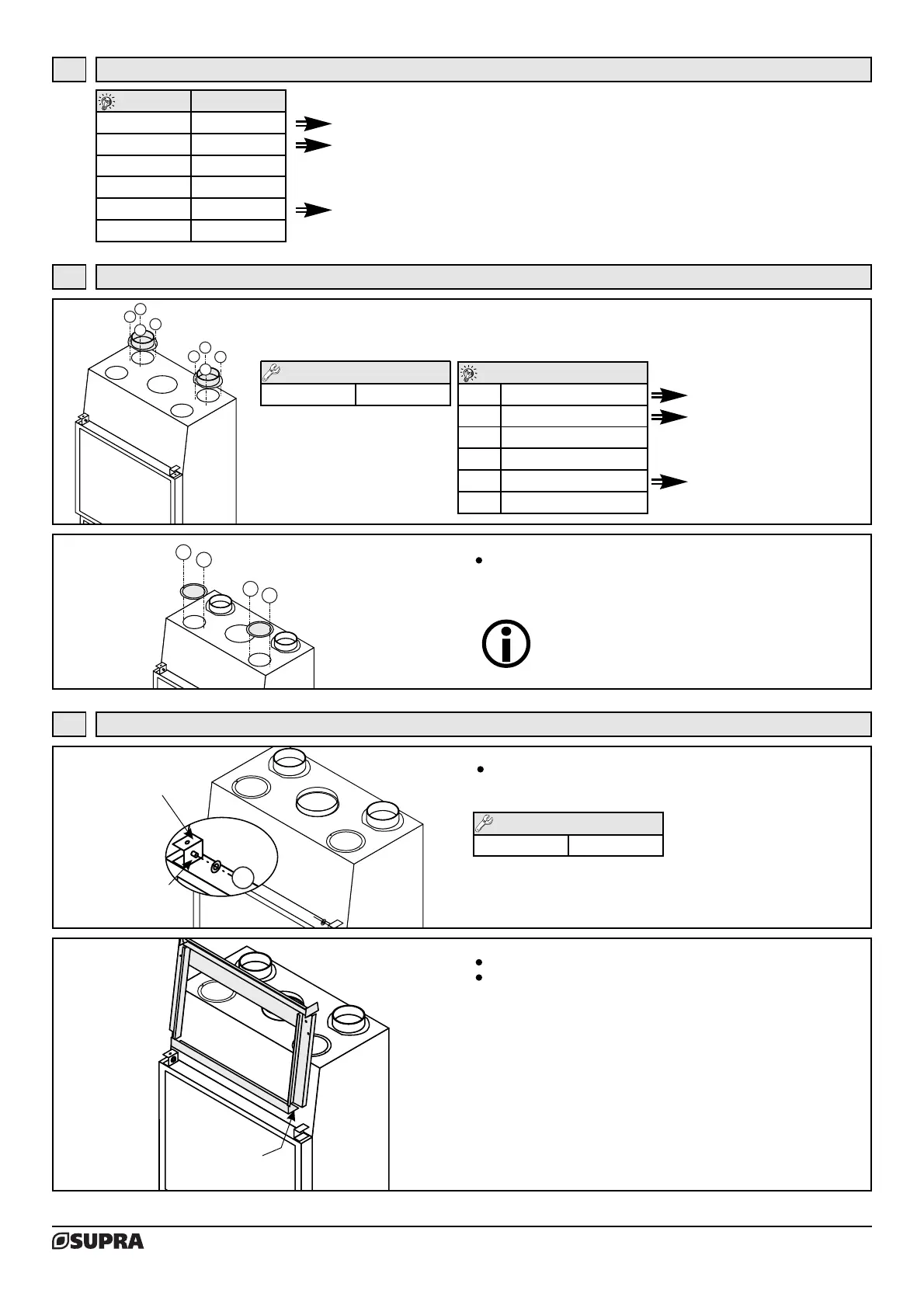 SUPRA