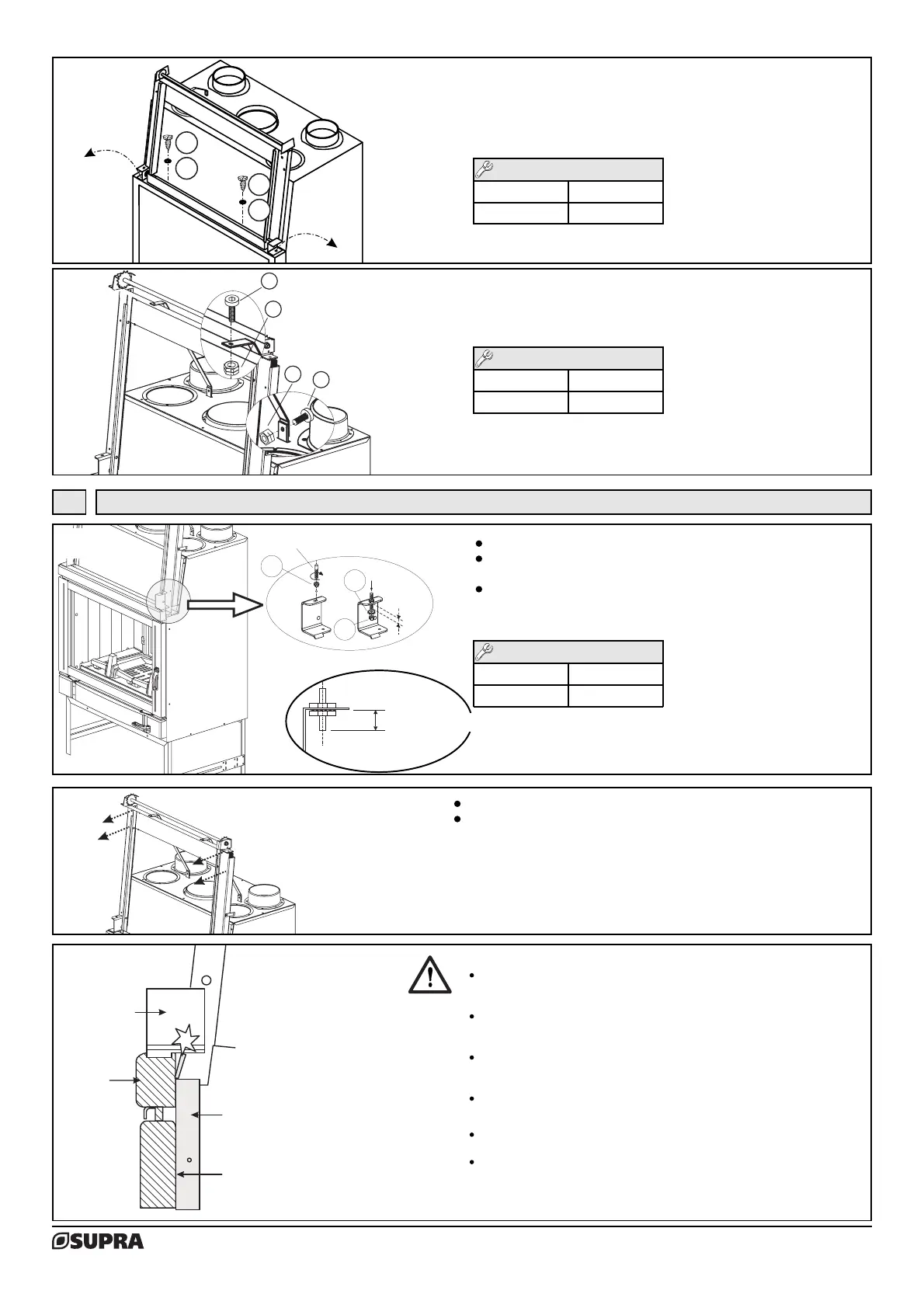 SUPRA