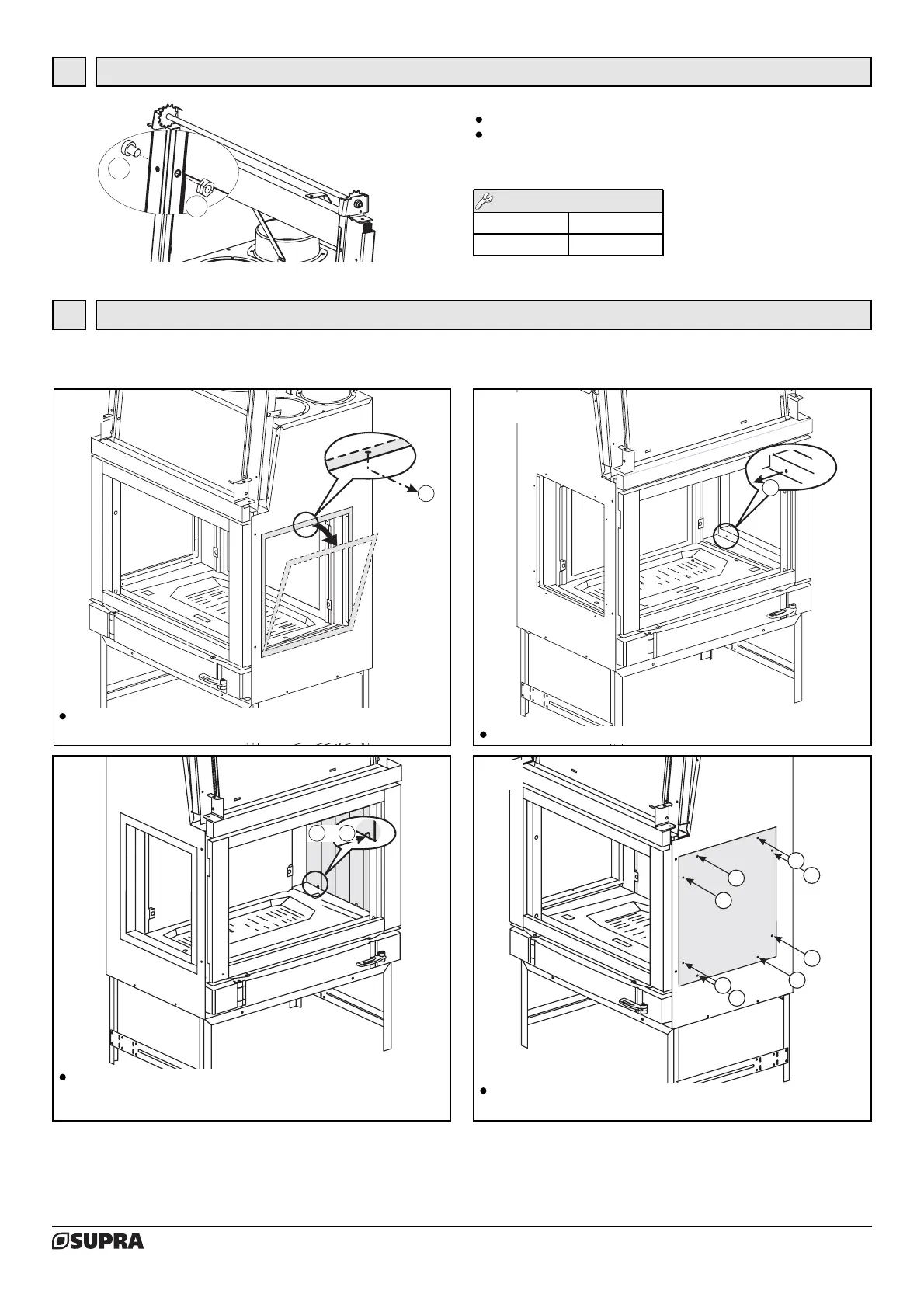 SUPRA