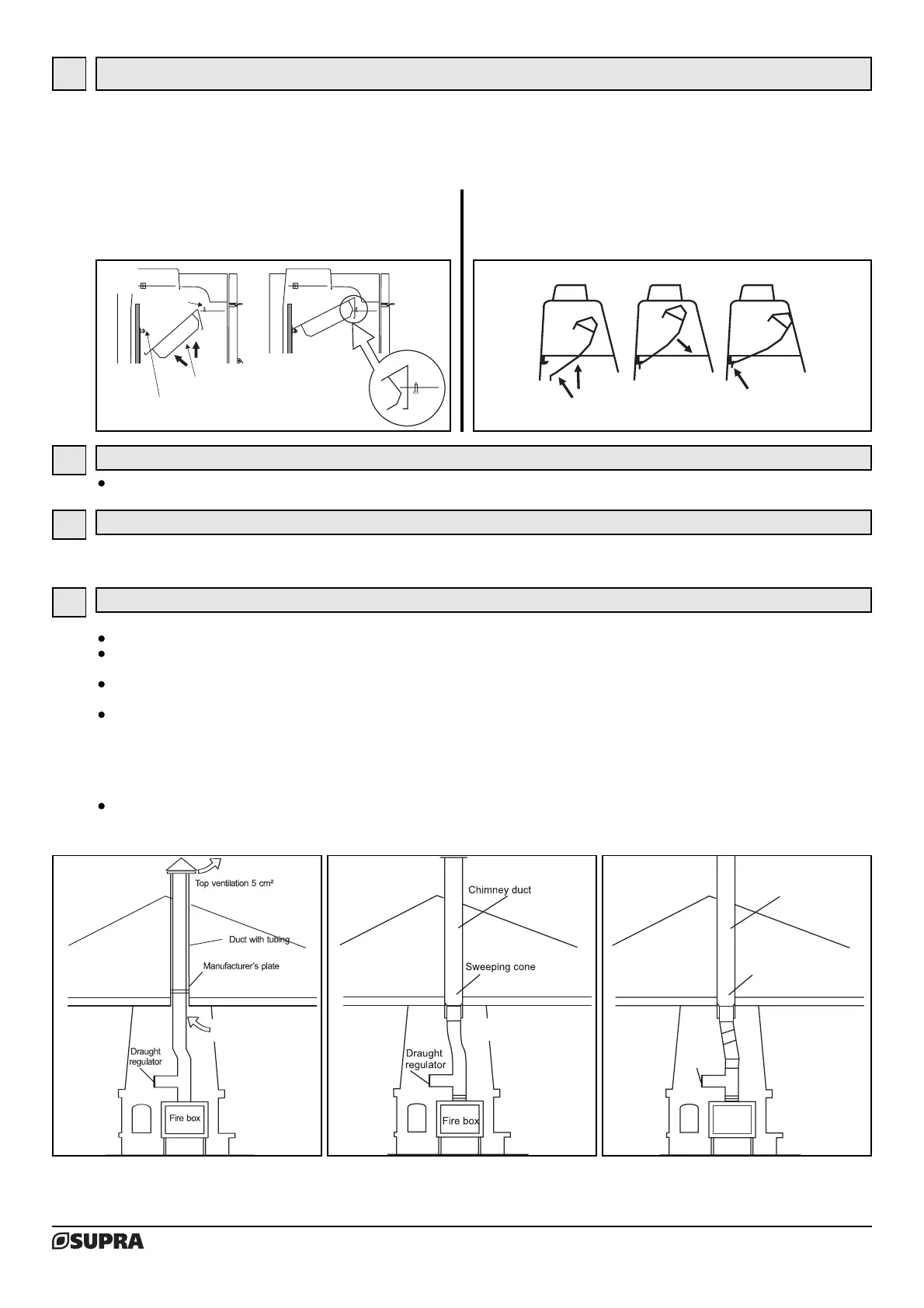 Top ventilation 5 cm²

Duct with tubing

Manufacturer's plate

Draught regulator

Fire box

Chimney duct

Sweeping cone

Draught regulator

Fire box

SUPRA