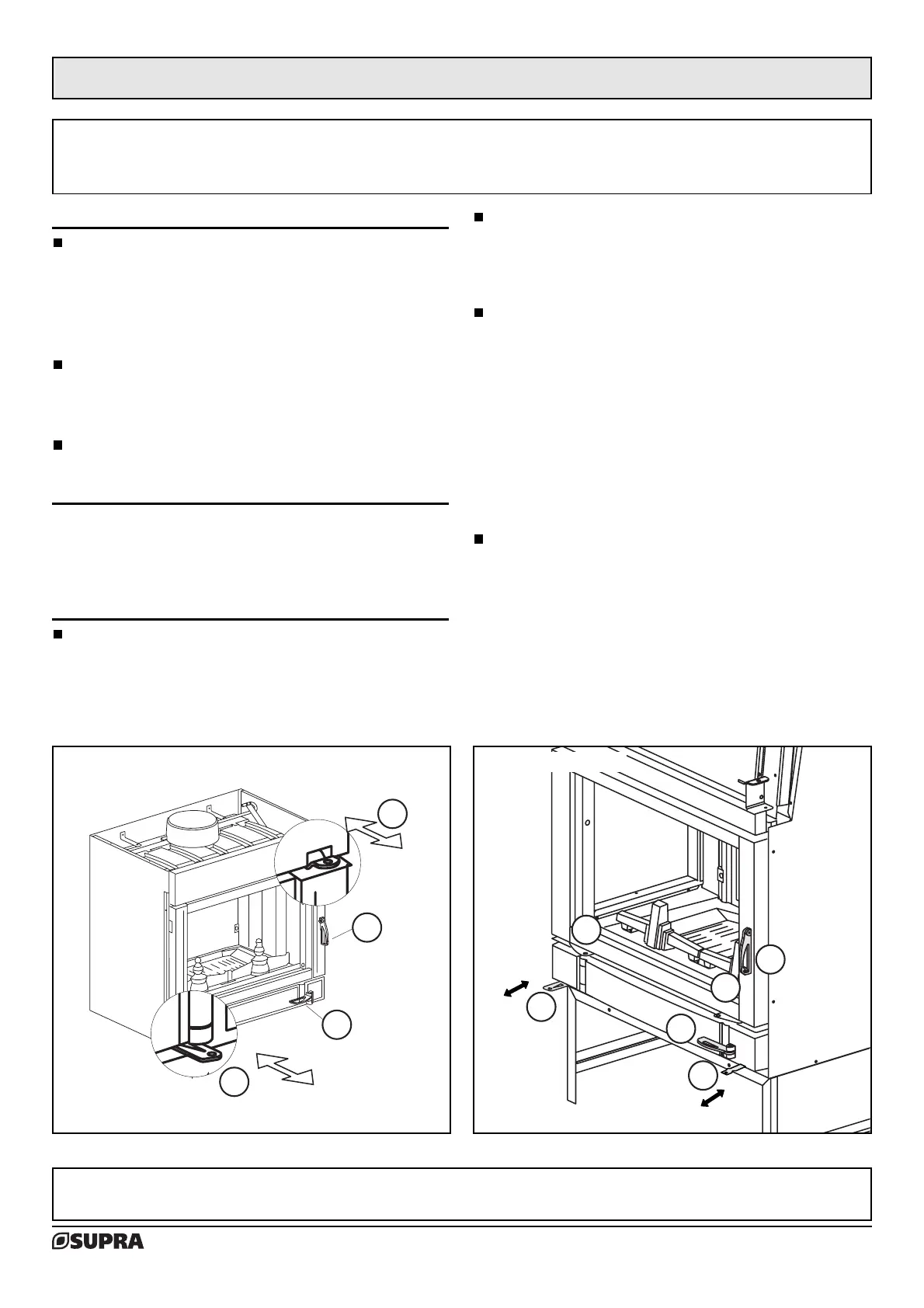 SUPRA