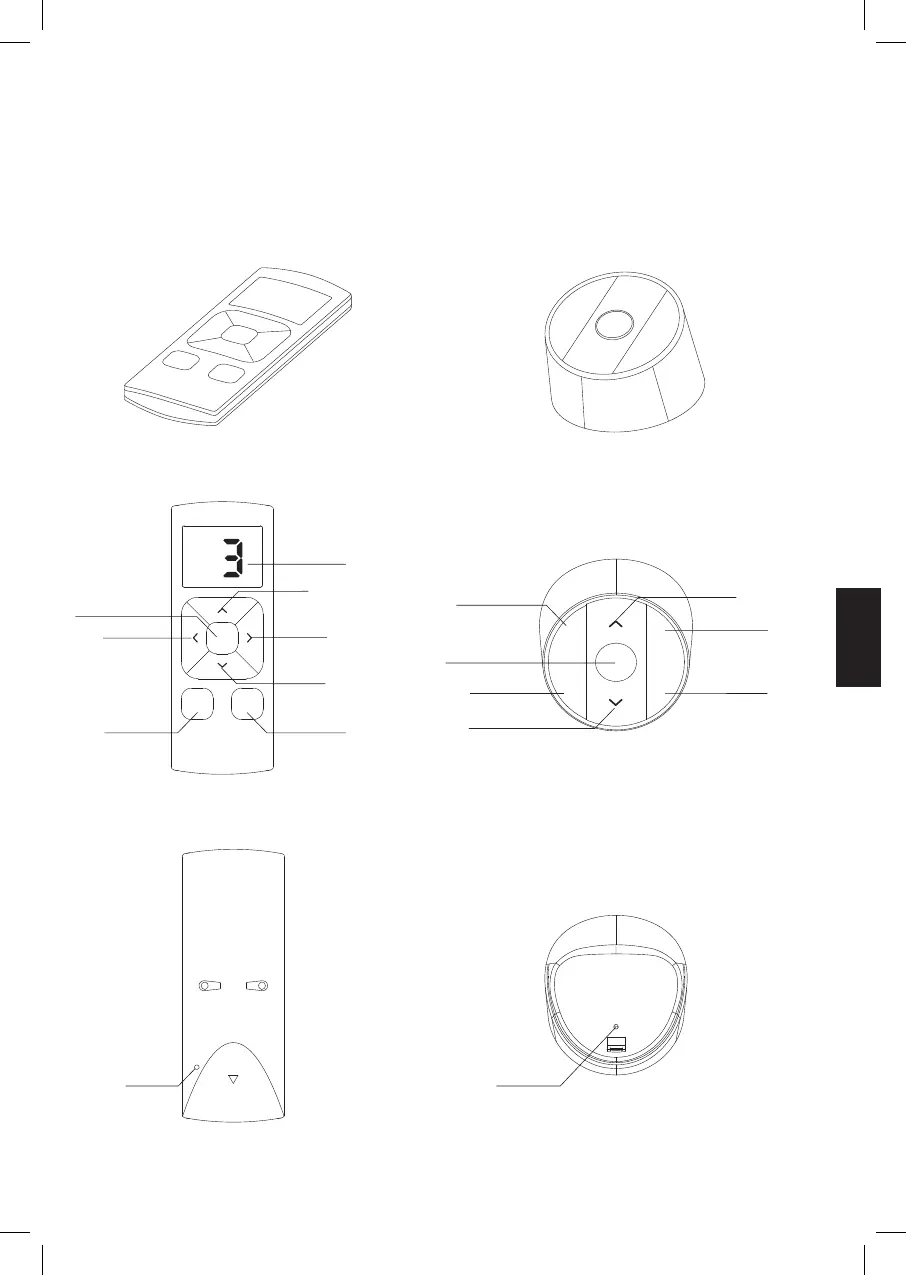 3