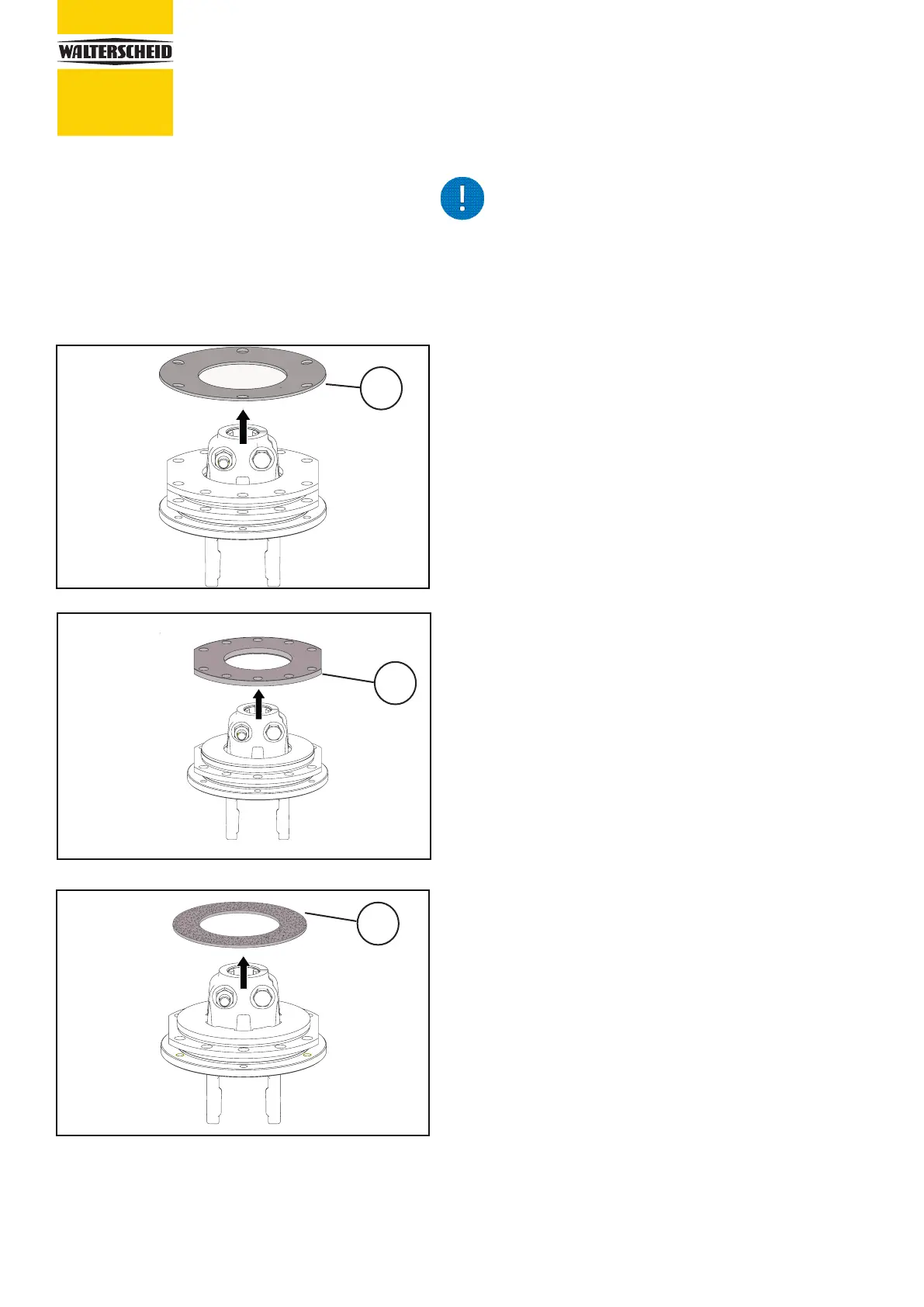 WALTERSCHEID