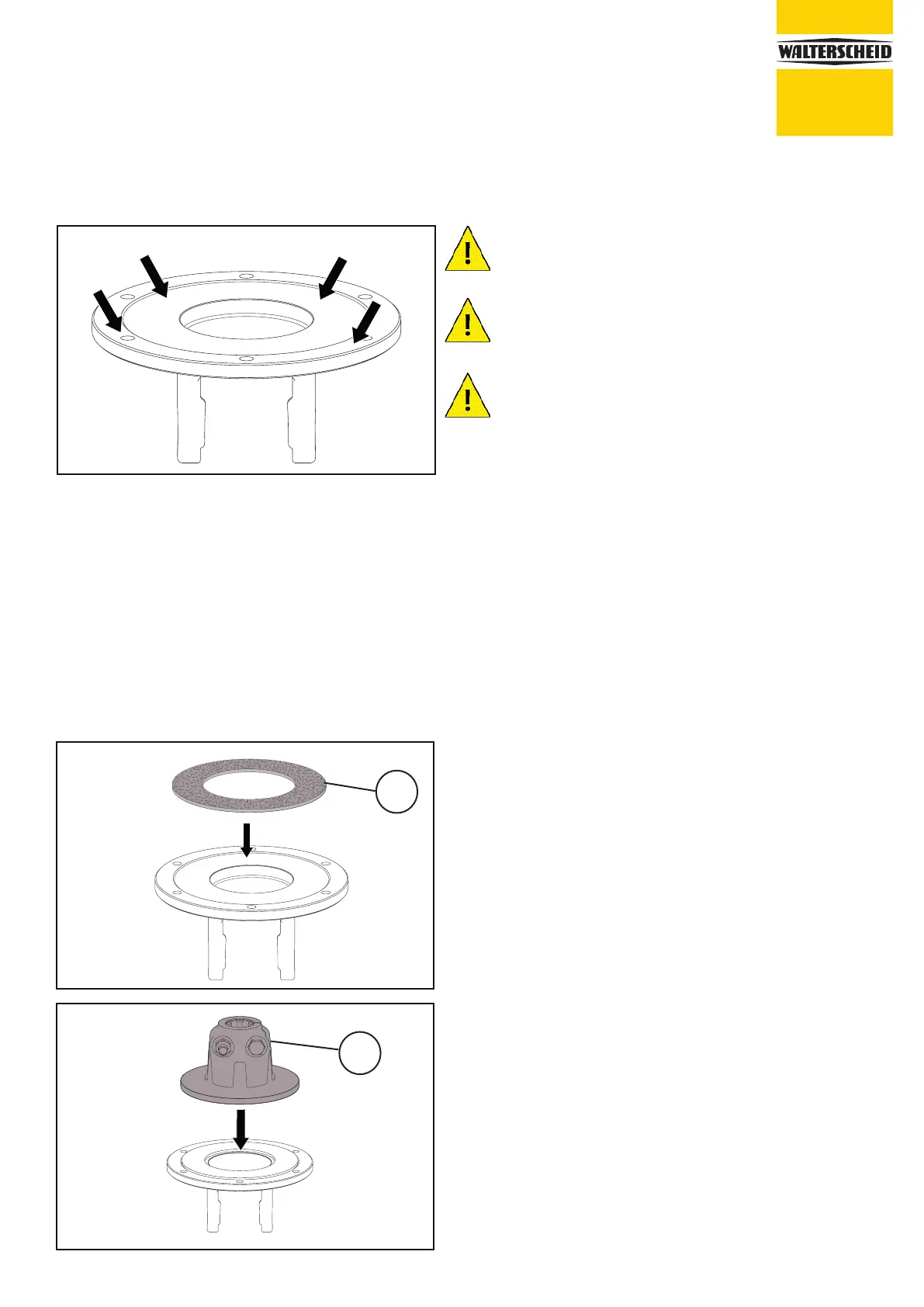 WALTERSCHEID