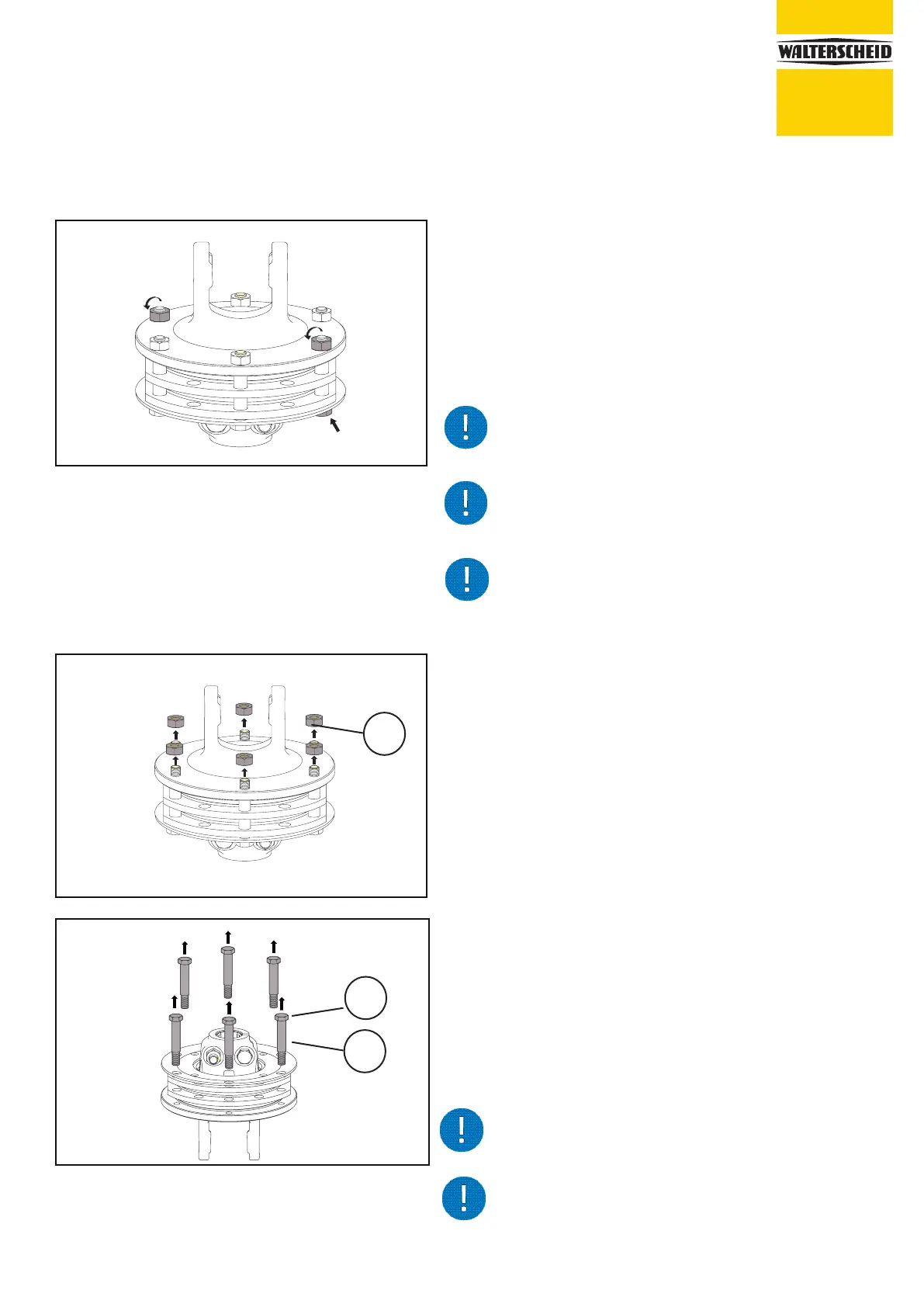 WALTERSCHEID