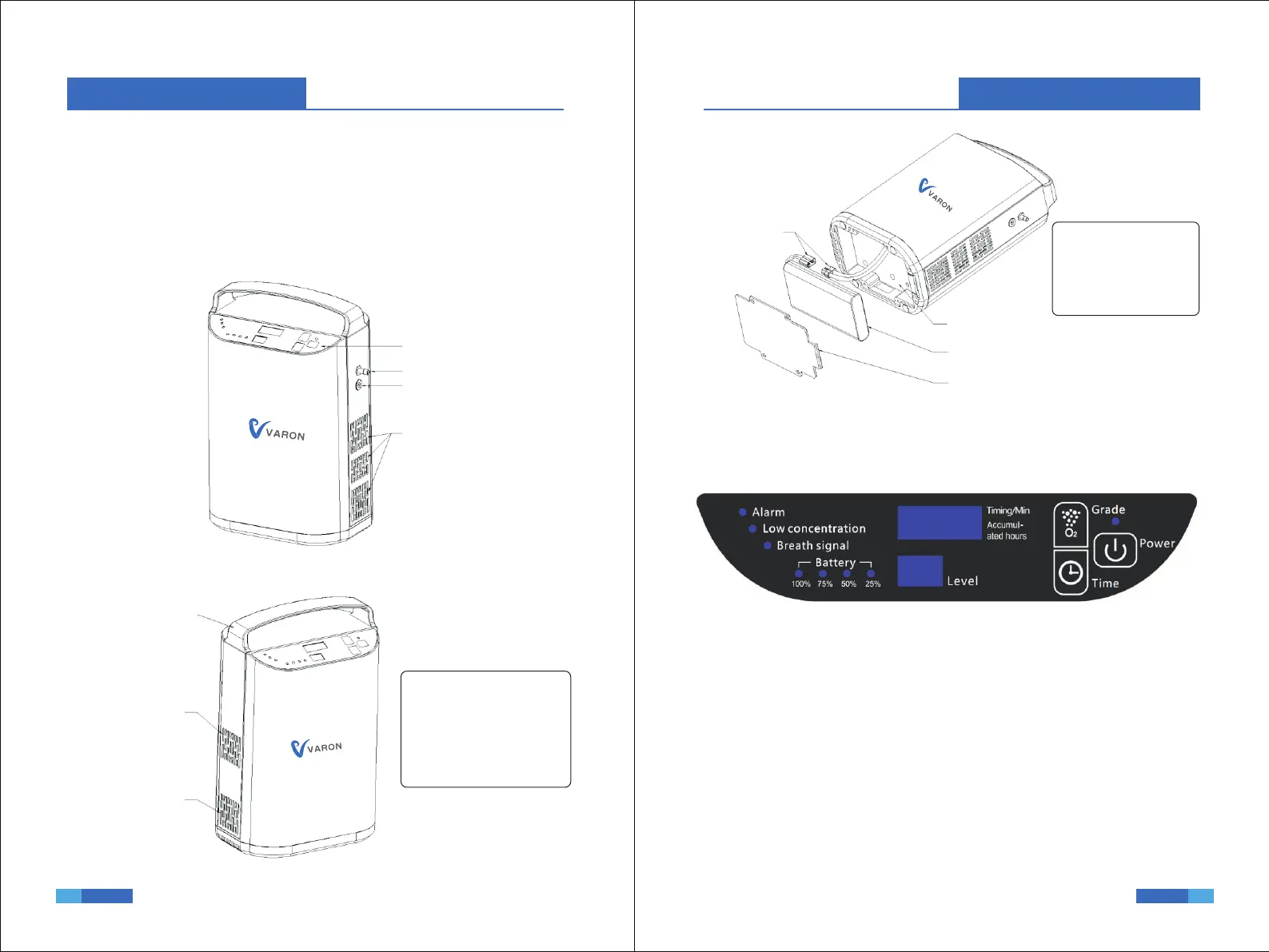 VARON

VARON

VARON

Alarm
Low concentration
Breath signal
Battery
100% 75% 50% 25%
Timing/Min
Accumulated hours
Level
$O_2$
Grade
Power
Time