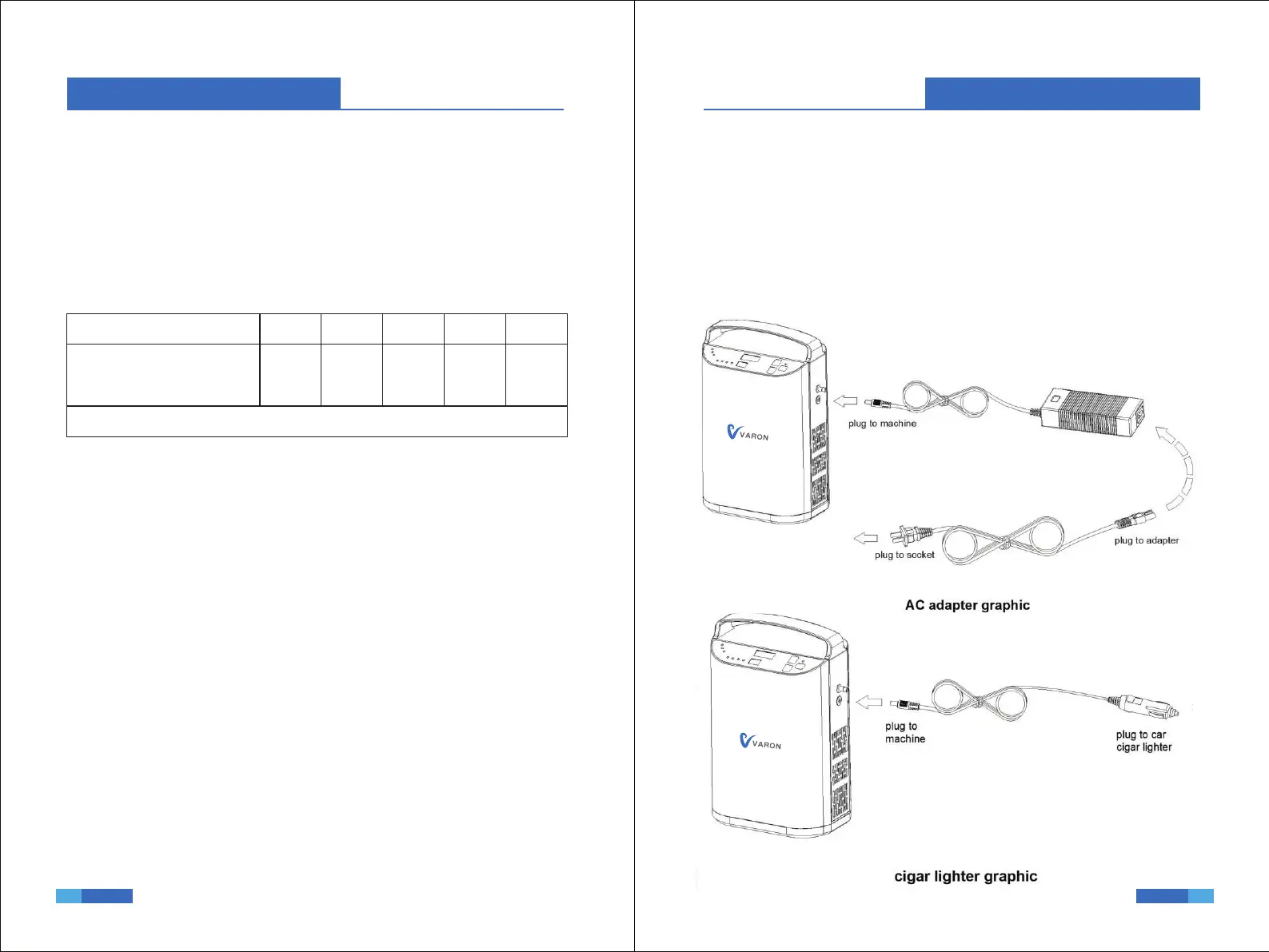 VARON

plug to machine

plug to socket

plug to adapter

AC adapter graphic

VARON

plug to machine

plug to car cigar lighter

cigar lighter graphic