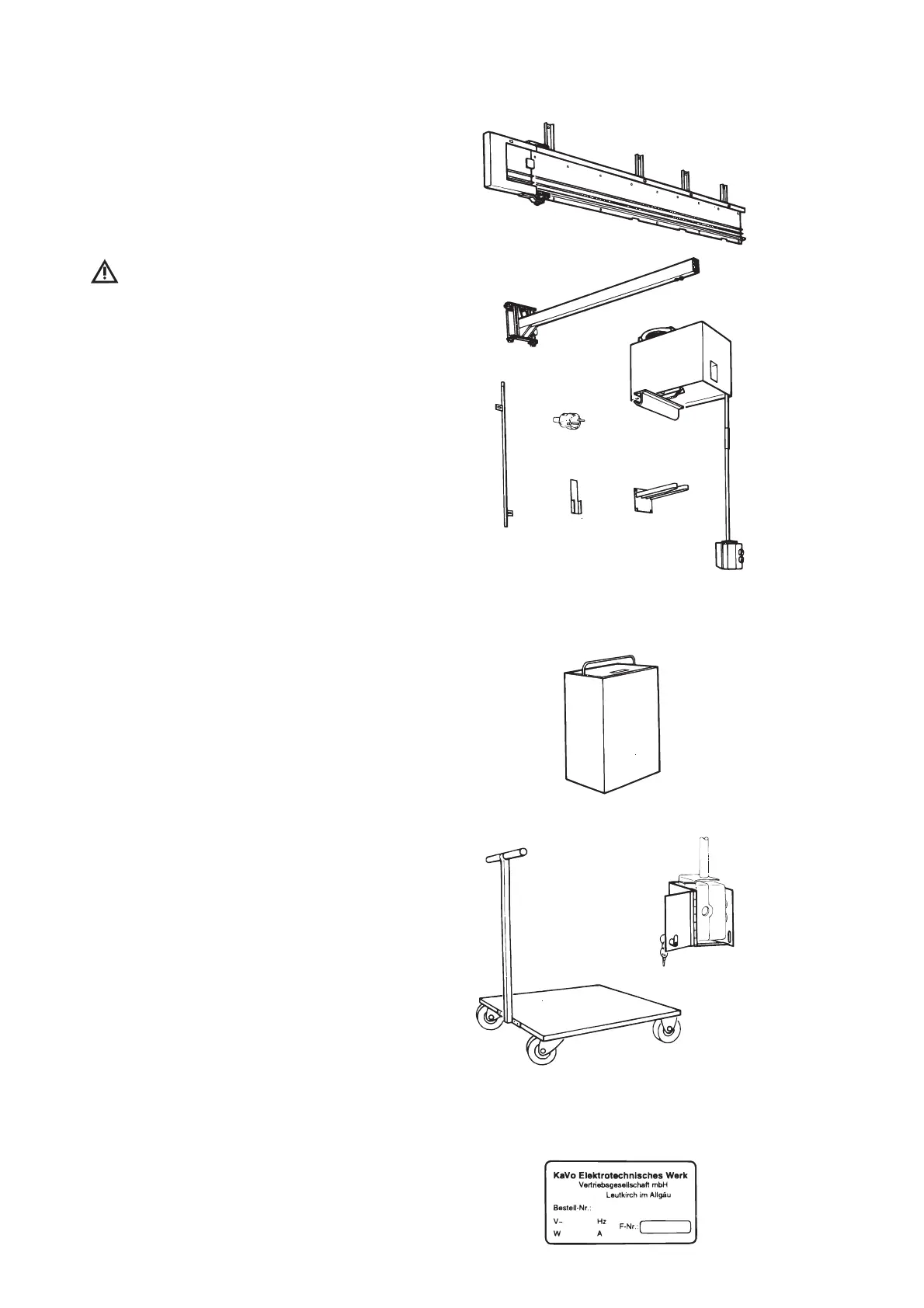 KaVo Elektrotechnisches Werk
Vertriebsgesellschaft mbH
Leutkirch im Allgäu
Bestell-Nr.:
V~ Hz
W A
F-Nr.: