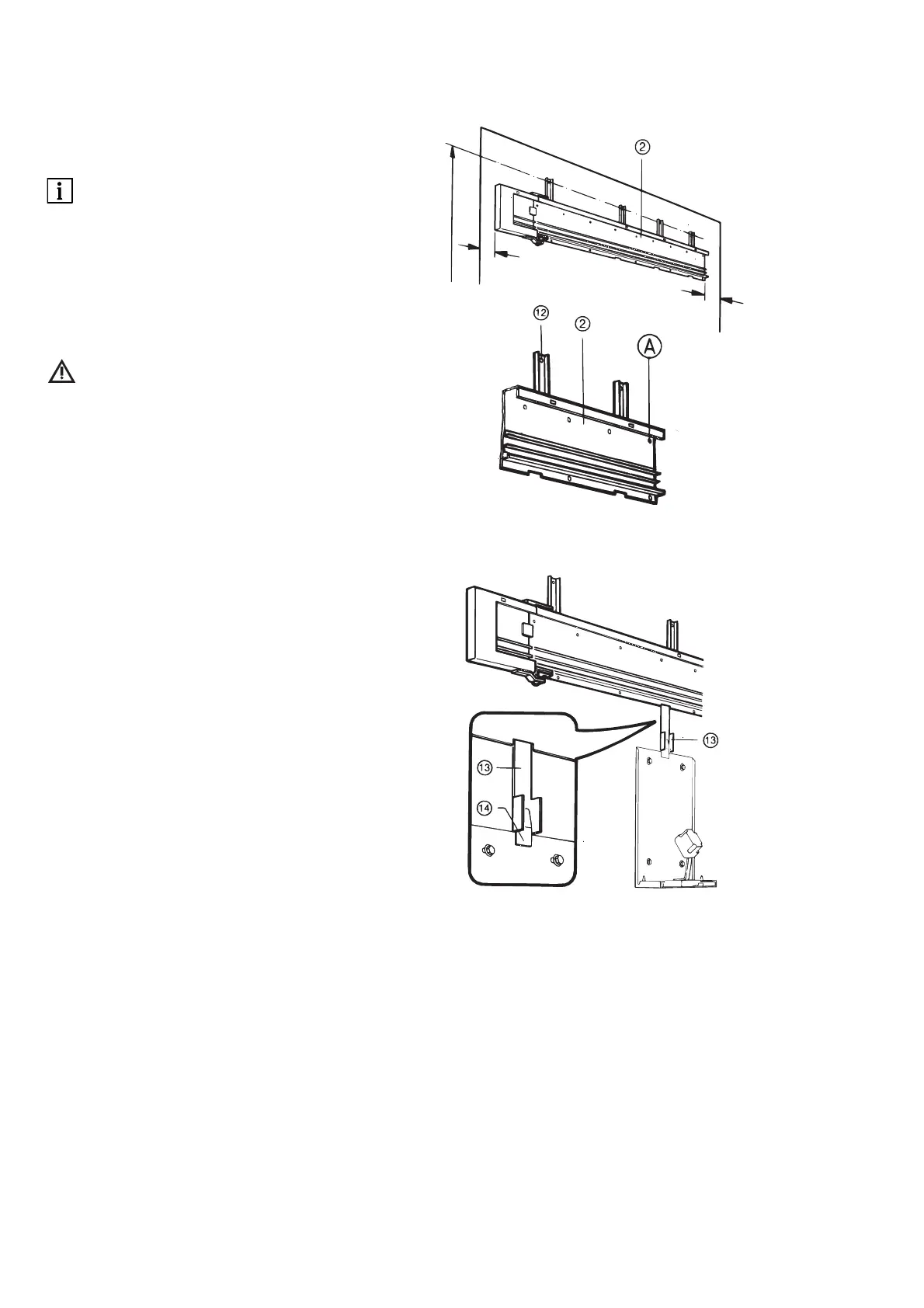 i

②

⑫ ② Ⓐ

⑬

⑬

⑭