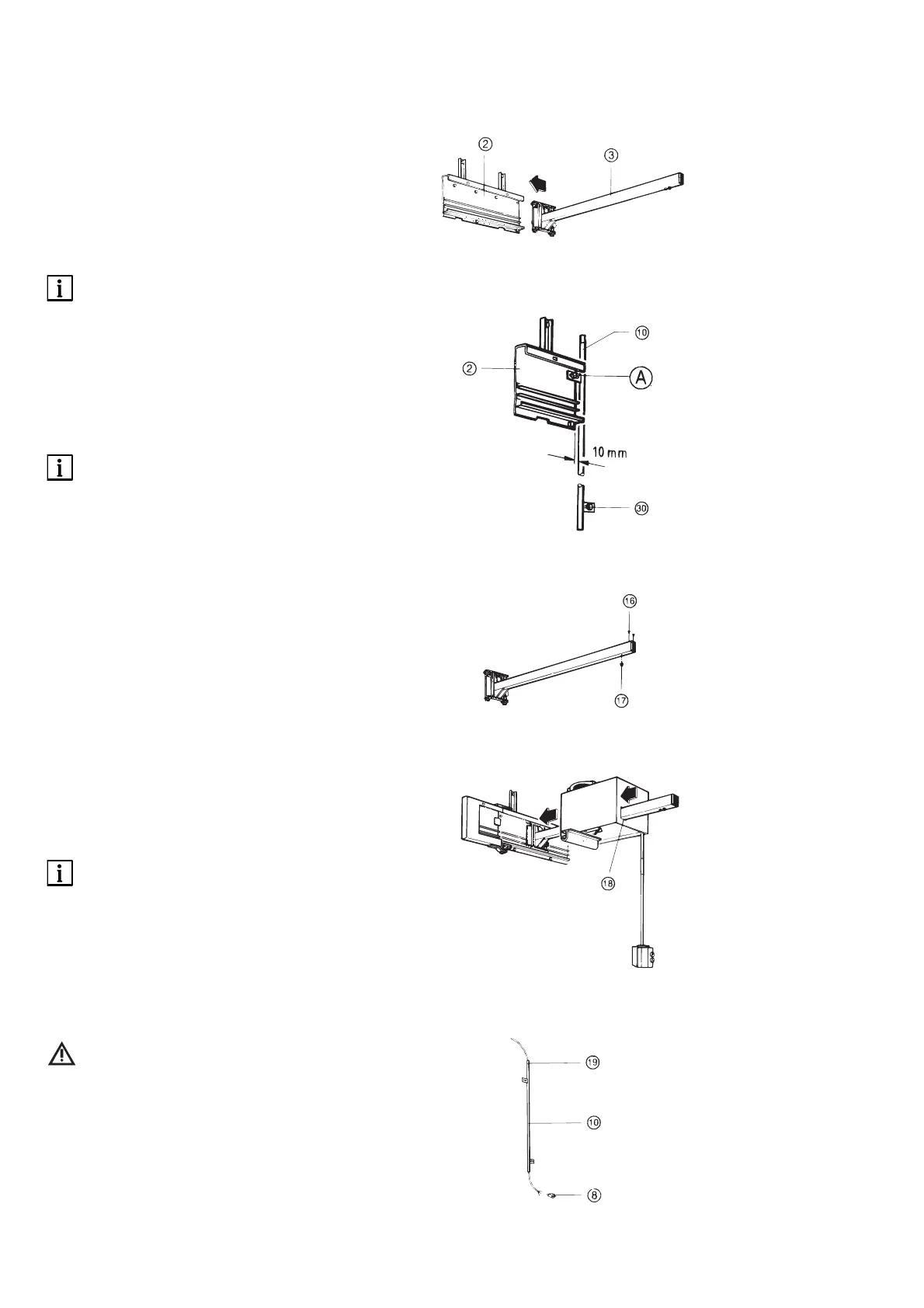 ②
③

i

⑩
②
Ⓐ
10 mm
i
㉚

⑯
⑰

i
⑱

⑲
⑩
⑧