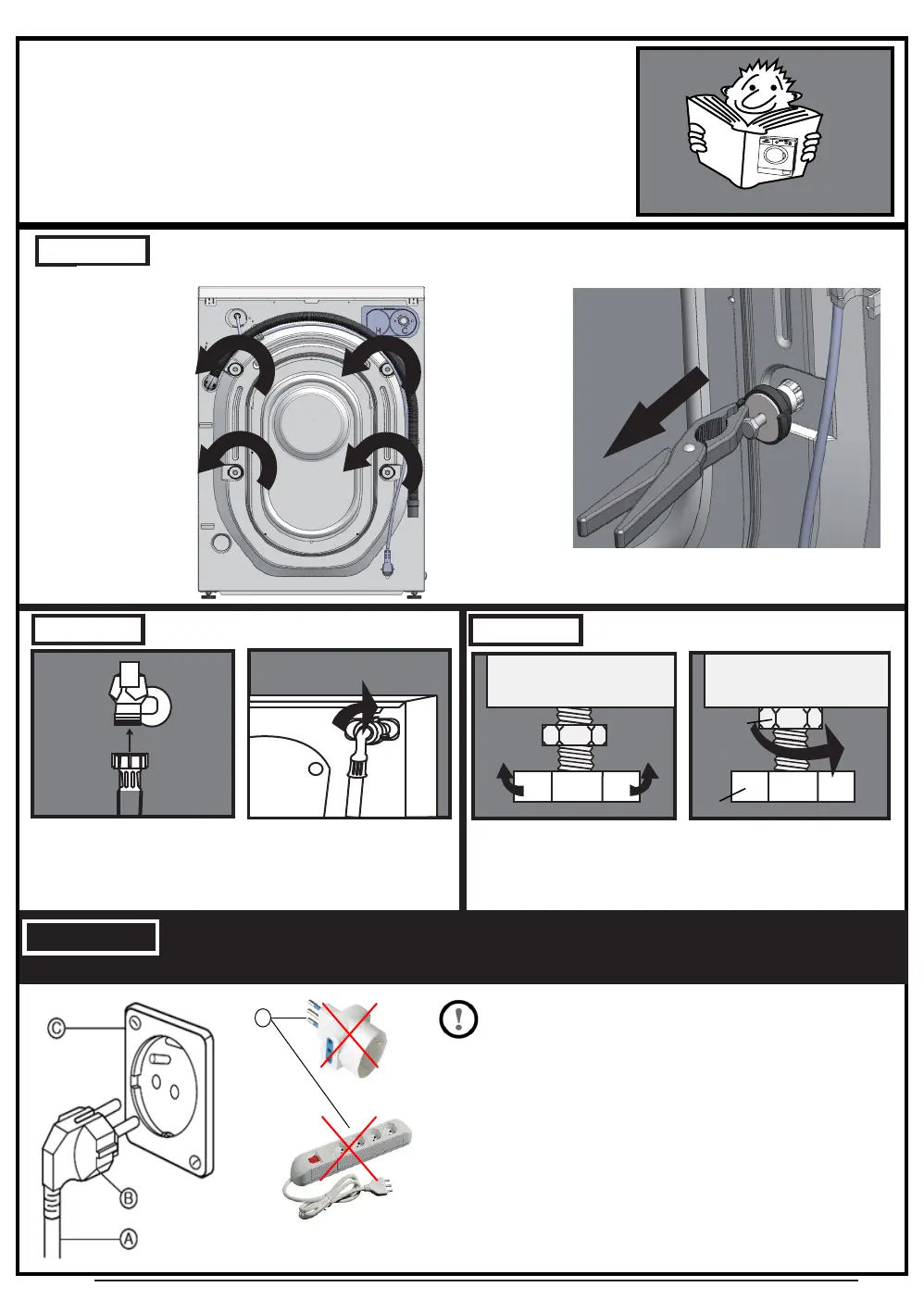 H C

C

B

A