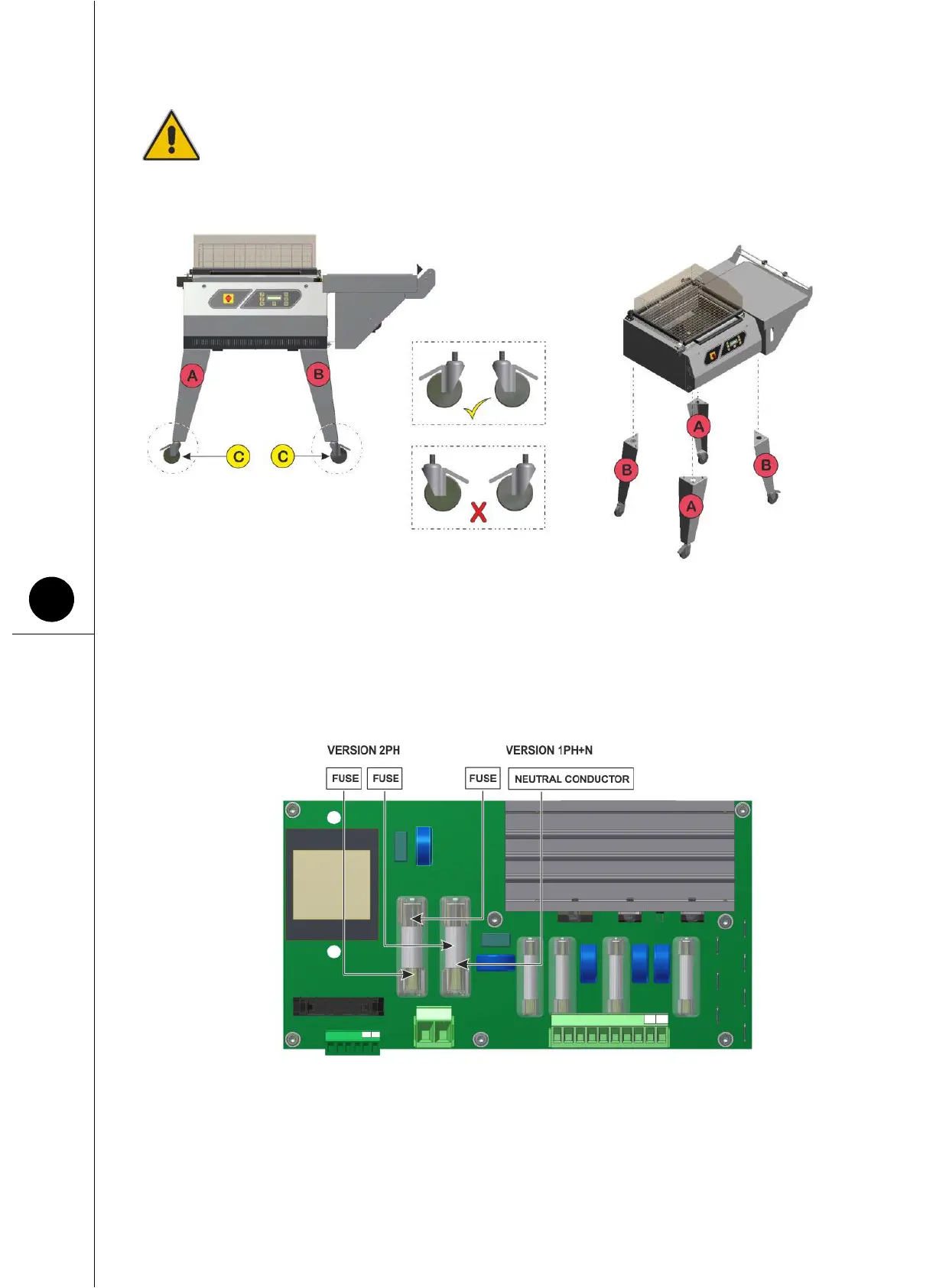 A

B

C

C

A

B

B

A

VERSION 2PH

VERSION 1PH+N

FUSE

FUSE

FUSE

NEUTRAL CONDUCTOR