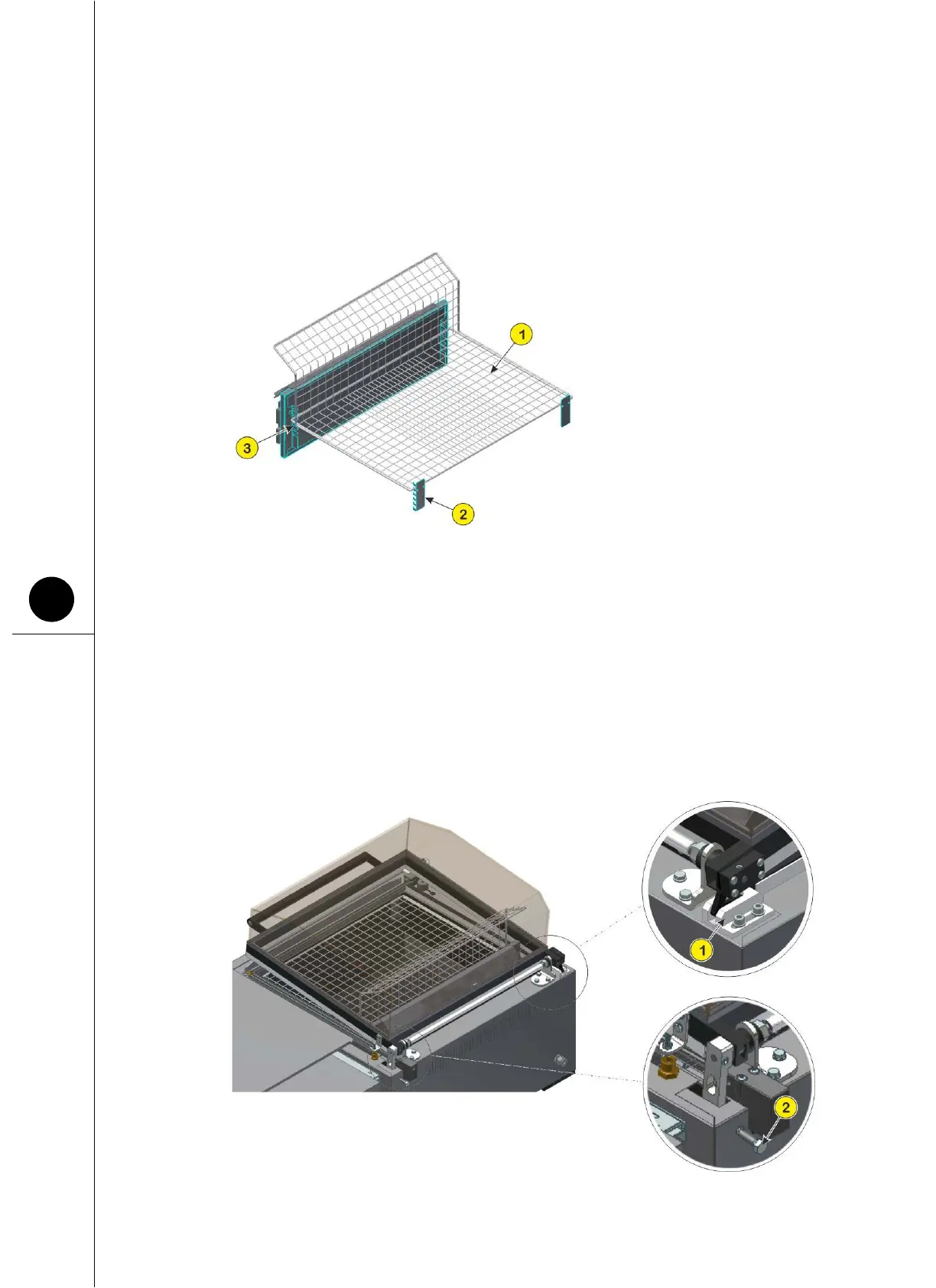 1

3

2

1

2