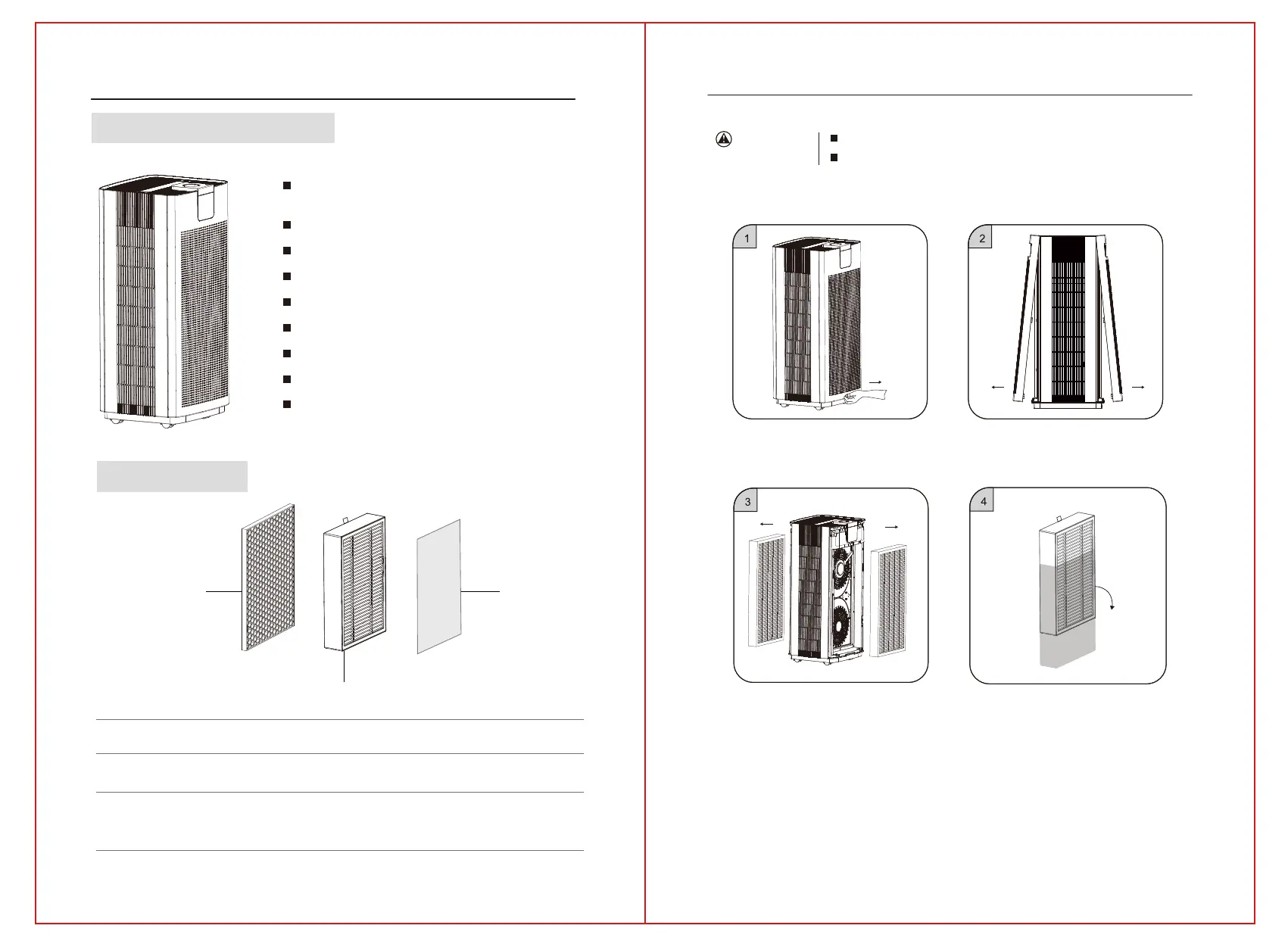 1

2

3

4