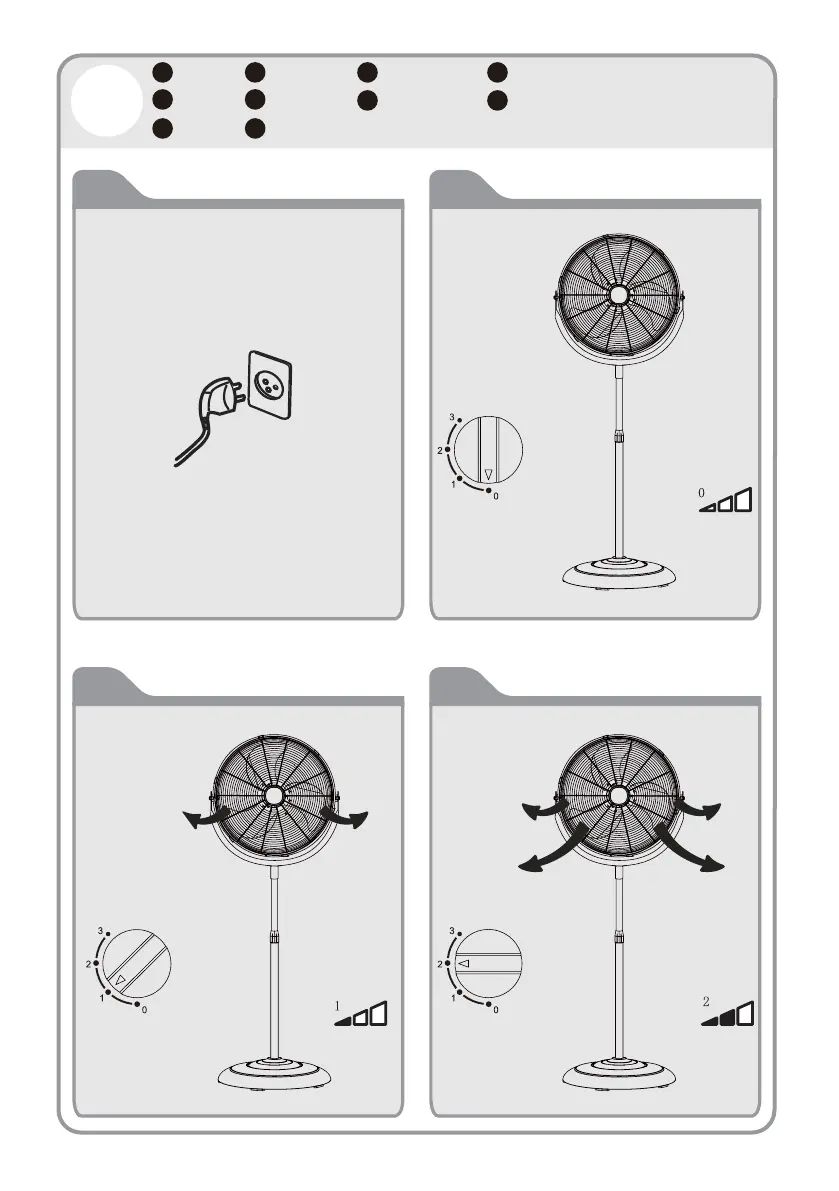 3
2
1
0

0

3
2
1
0

1

3
2
1
0

2