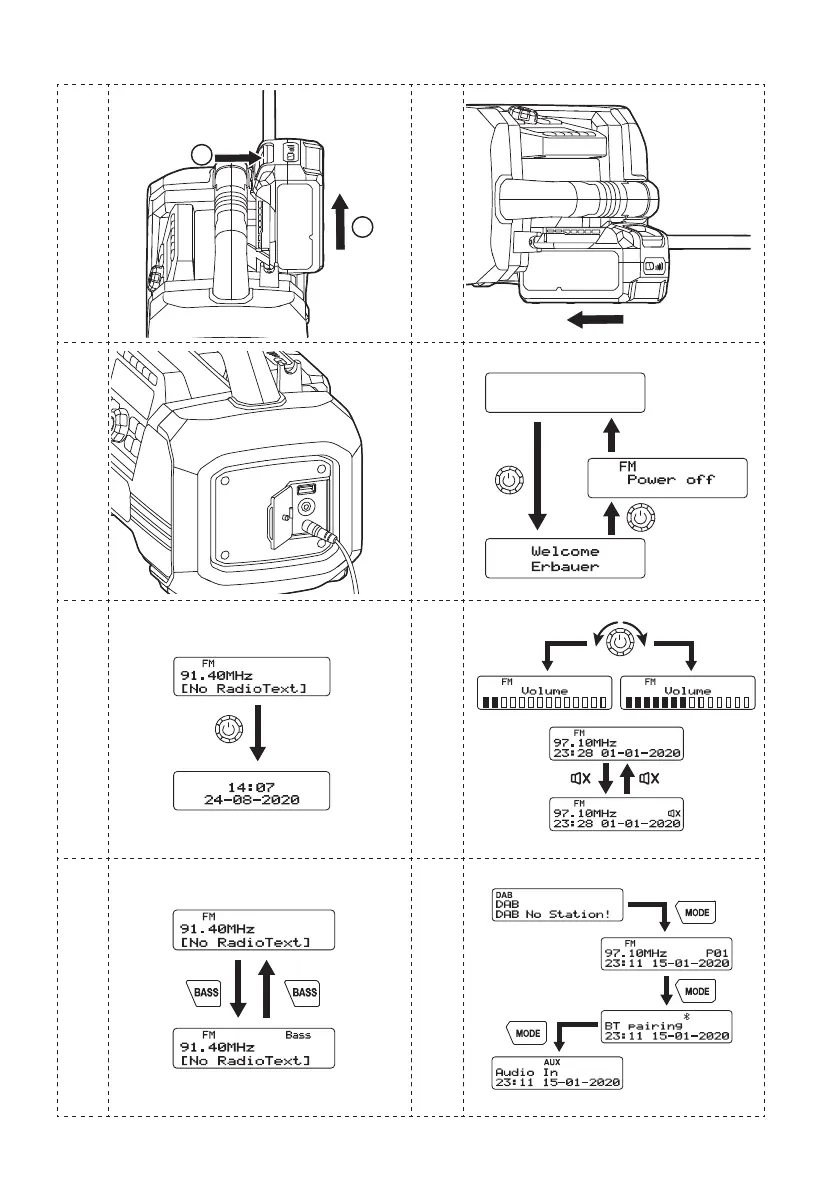 FM
Power off

Welcome
Erbauer

FM
91.40MHz
[No RadioText]

14:07
24-08-2020

FM
Volume

FM
Volume

FM
97.10MHz
23:28 01-01-2020

FM
97.10MHz
23:28 01-01-2020

FM
91.40MHz
[No RadioText]

BASS

BASS

FM Bass
91.40MHz
[No RadioText]

DAB
DAB
DAB No Station!

MODE

FM
97.10MHz P01
23:11 15-01-2020

MODE

BT pairing
23:11 15-01-2020

MODE

AUX
Audio In
23:11 15-01-2020