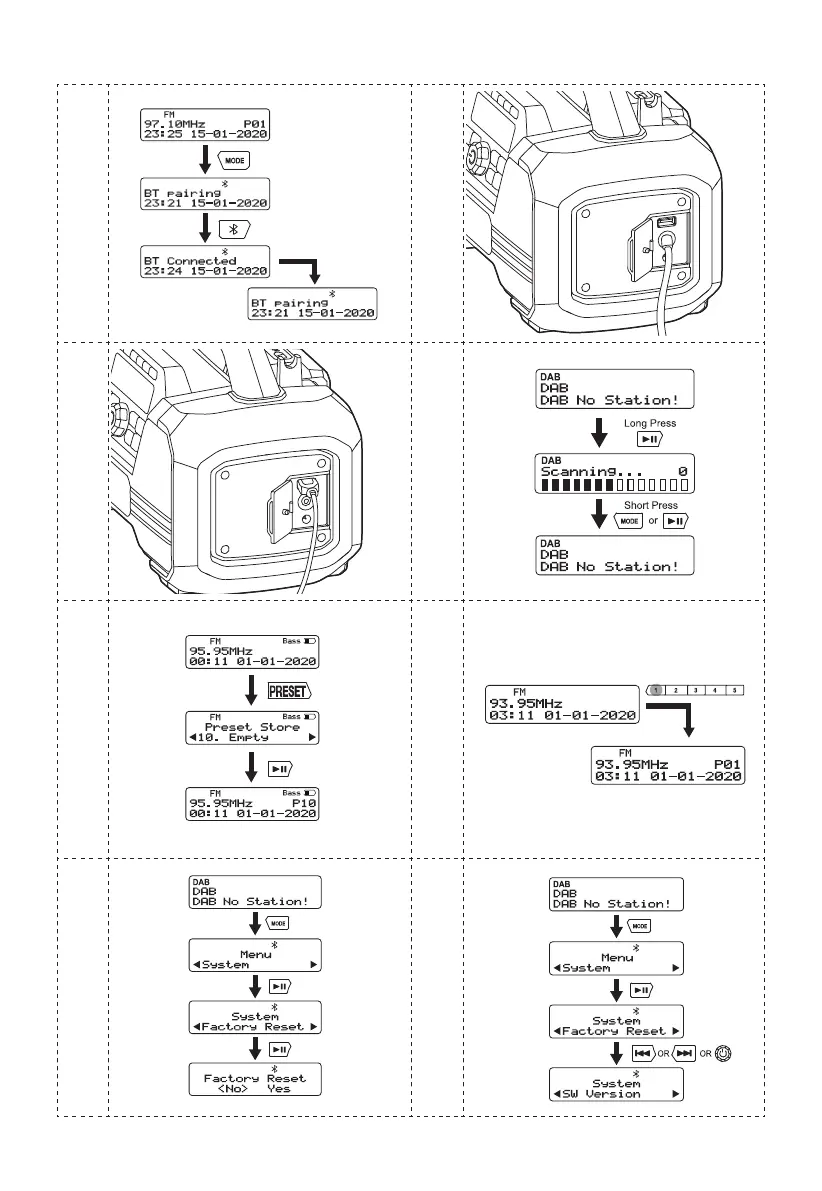 FM
97.10MHz P01
23:25 15-01-2020

MODE

BT pairing
23:21 15-01-2020

BT Connected
23:24 15-01-2020

BT pairing
23:21 15-01-2020

DAB
DAB
DAB No Station!

Long Press

DAB
Scanning... 0

Short Press
MODE or

DAB
DAB
DAB No Station!

FM Bass
95.95MHz
00:11 01-01-2020

PRESET

FM Bass
Preset Store
◀10. Empty ▶

FM Bass
95.95MHz P10
00:11 01-01-2020

FM
93.95MHz
03:11 01-01-2020

1 2 3 4 5

FM
93.95MHz P01
03:11 01-01-2020

DAB
DAB
DAB No Station!

MODE

Menu
◀System ▶

System
◀Factory Reset ▶

Factory Reset
<No> Yes

DAB
DAB
DAB No Station!

MODE

Menu
◀System ▶

System
◀Factory Reset ▶

OR OR

System
◀SW Version ▶