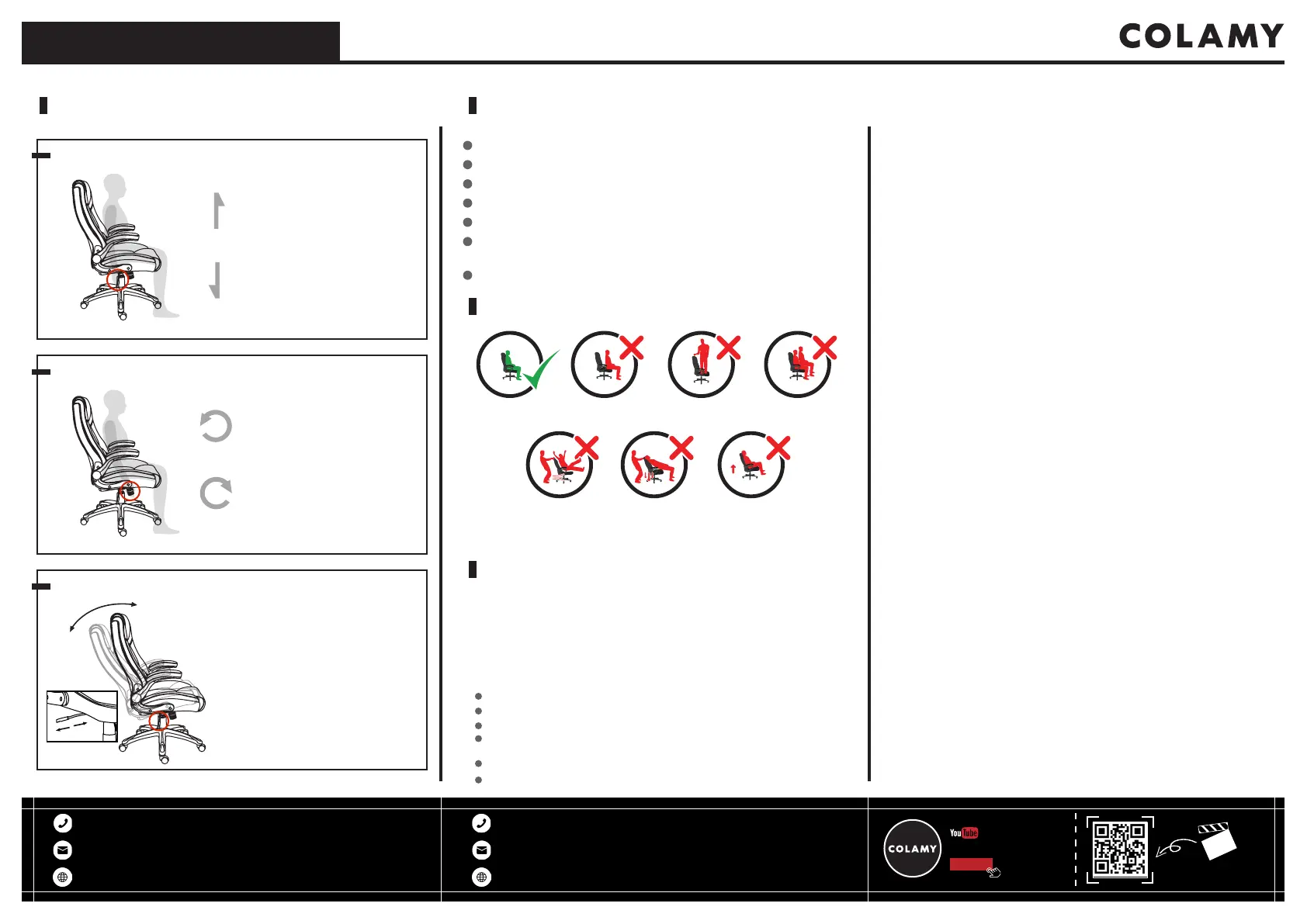 COLAMY

COLAMY

YouTube