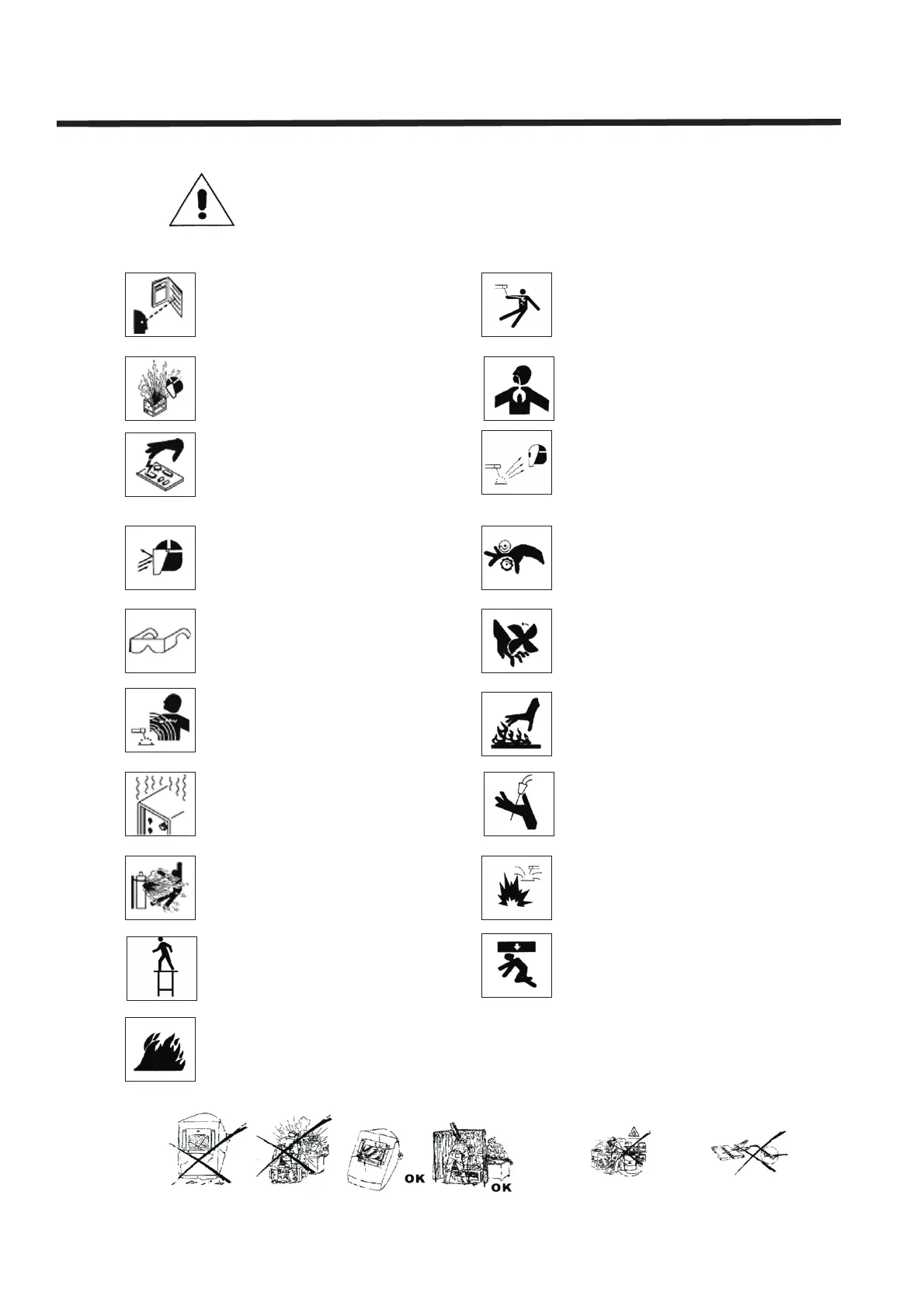 OK OK