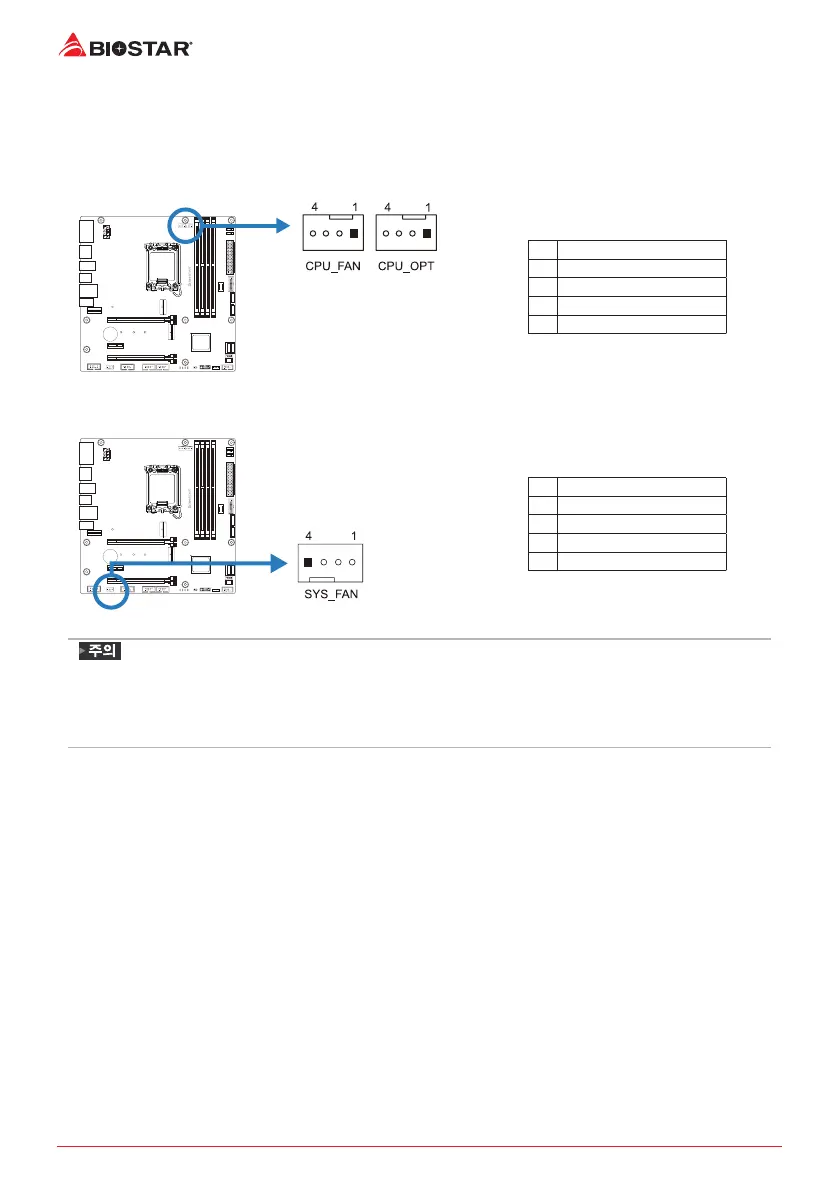 BIOSTAR

4 1 4 1

CPU_FAN CPU_OPT

4 1

SYS_FAN

주의