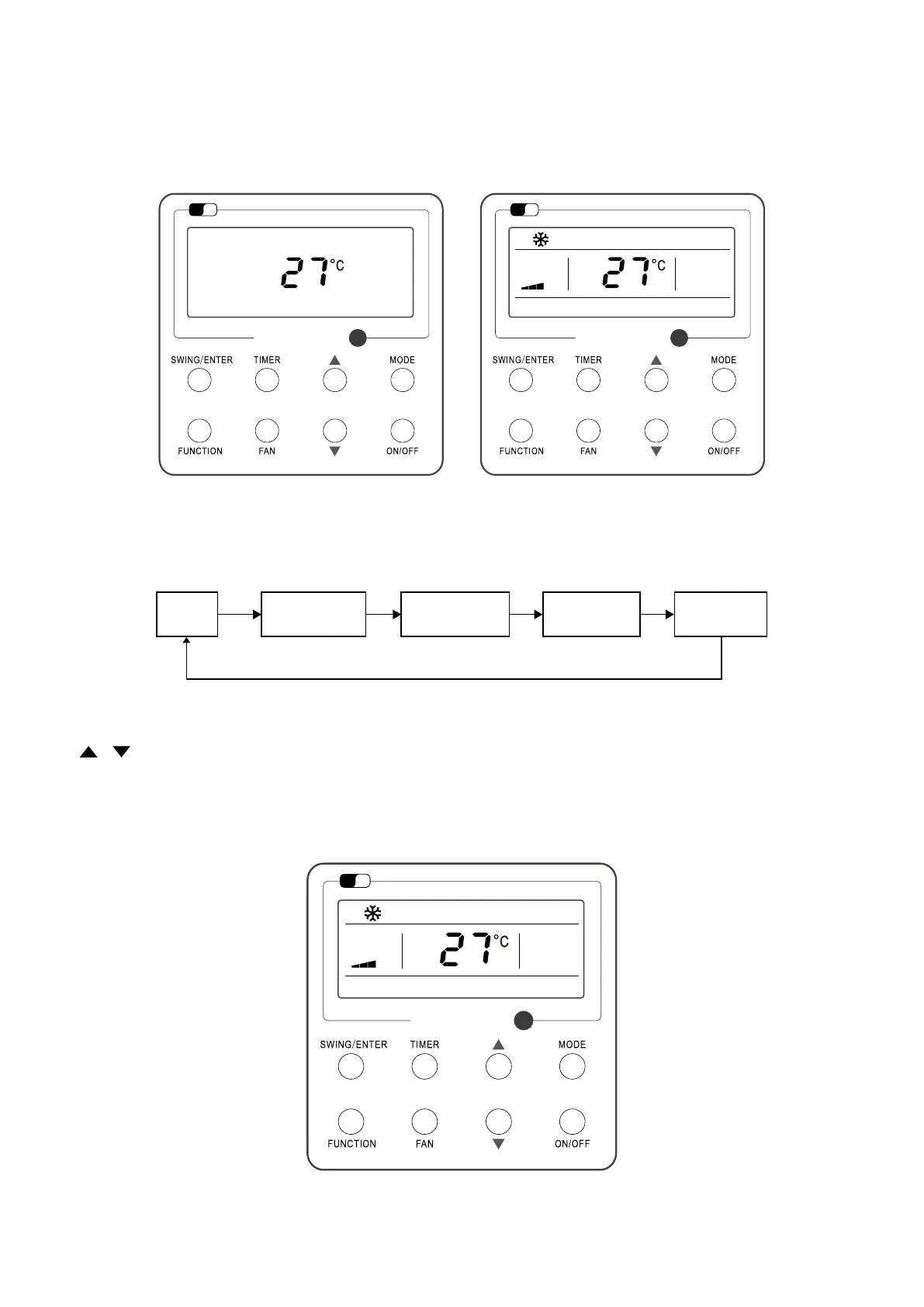 27°C

SWING/ENTER TIMER ▲ MODE

FUNCTION FAN ▼ ON/OFF

27°C

SWING/ENTER TIMER ▲ MODE

FUNCTION FAN ▼ ON/OFF

▲ ▼

27°C

SWING/ENTER TIMER ▲ MODE

FUNCTION FAN ▼ ON/OFF