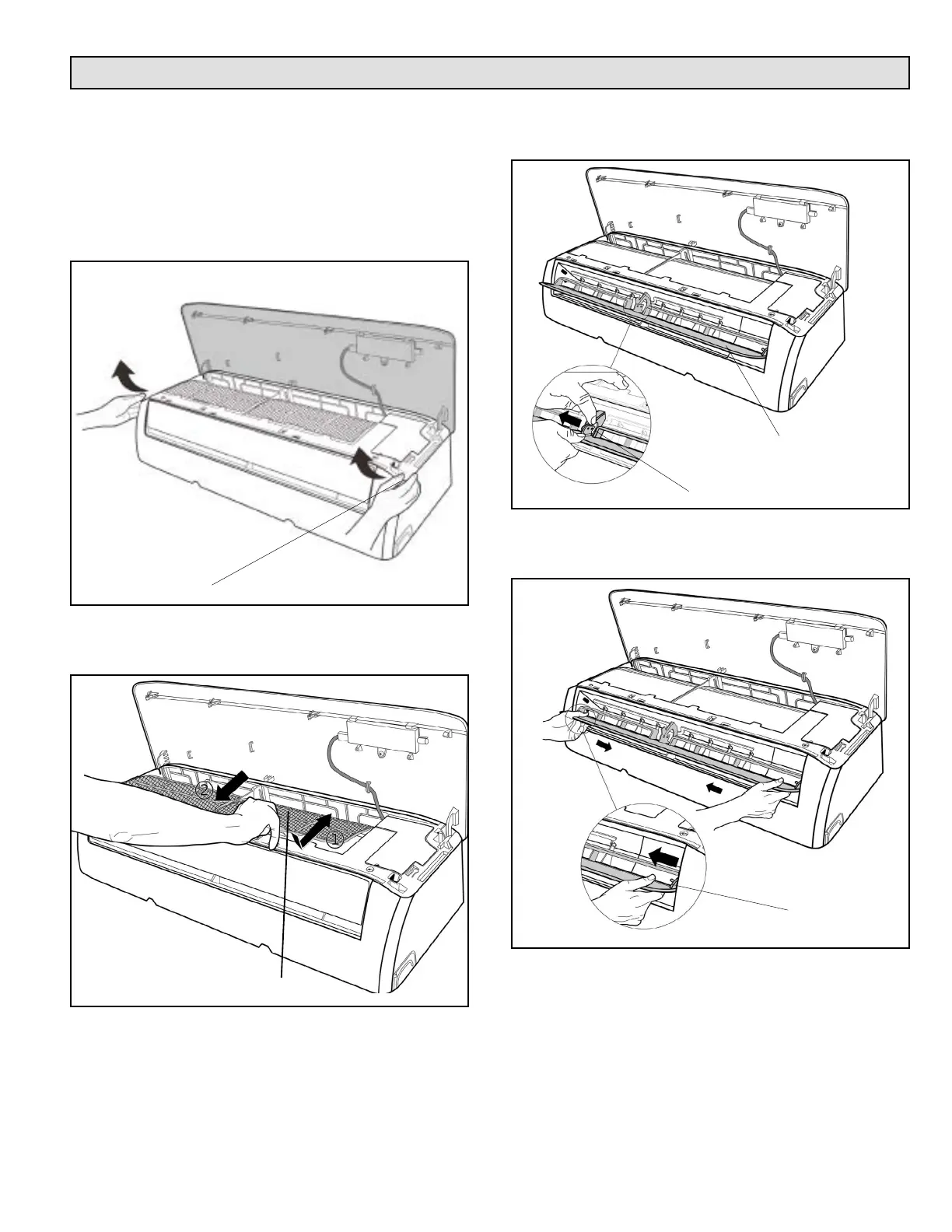 ②

①