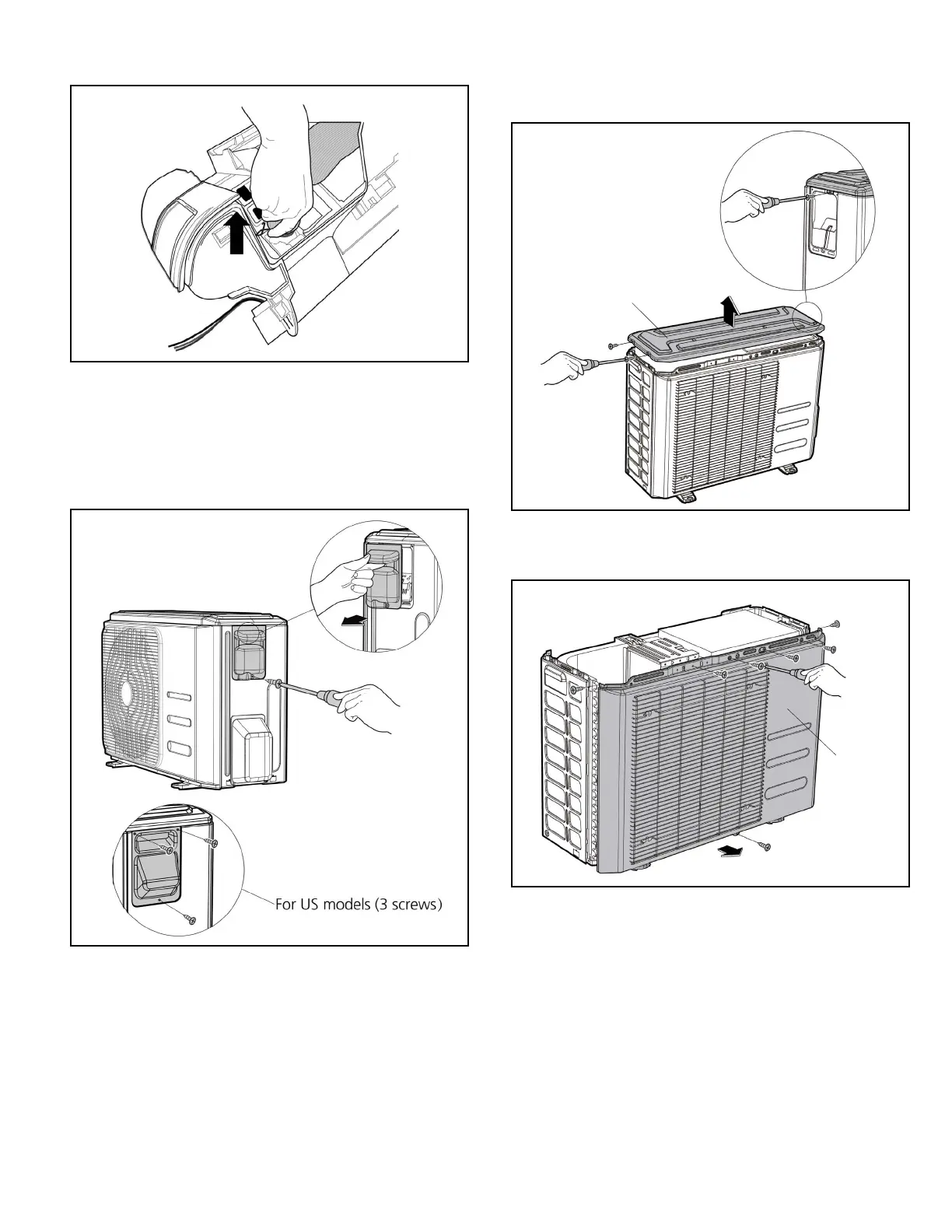 For US models (3 screws)