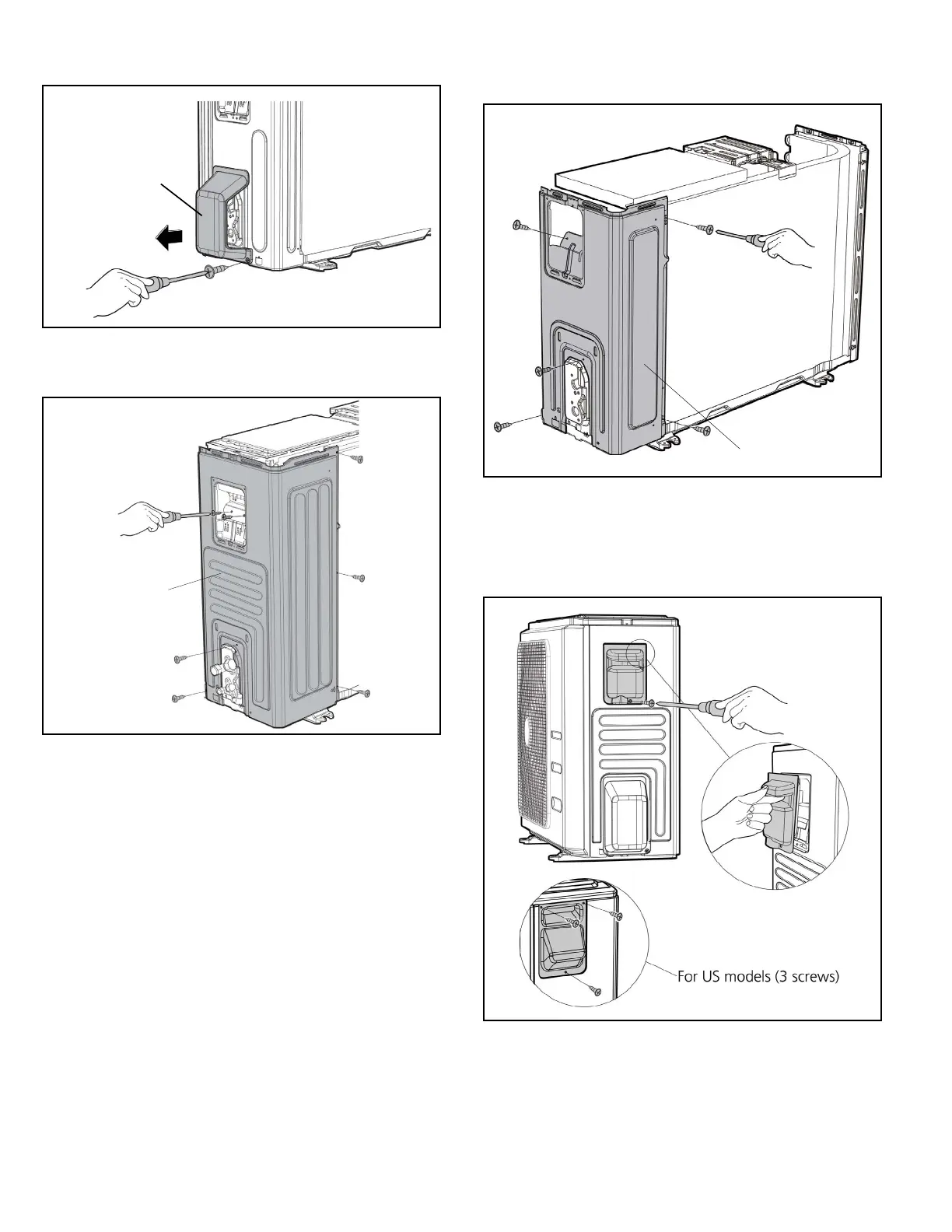 For US models (3 screws)