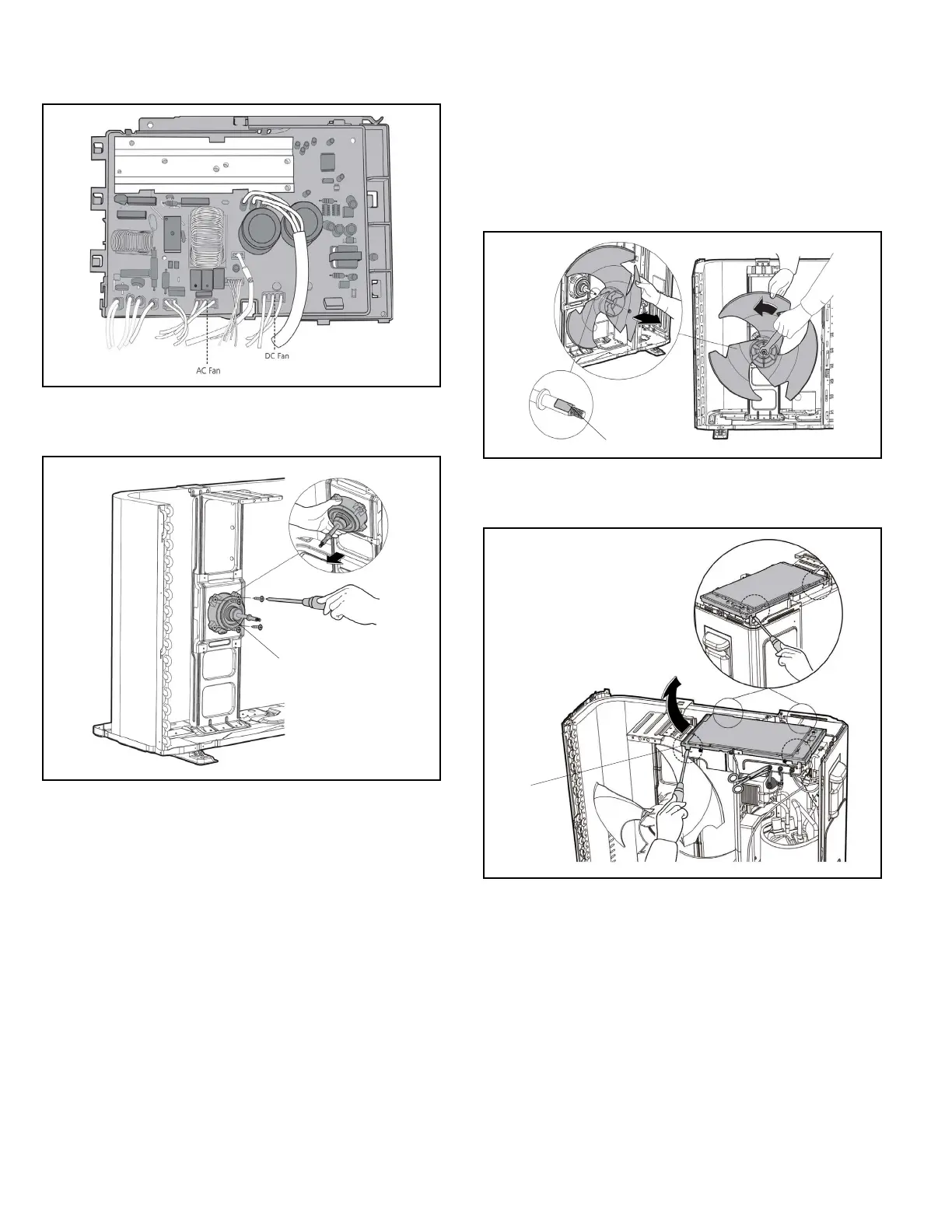 AC Fan

DC Fan