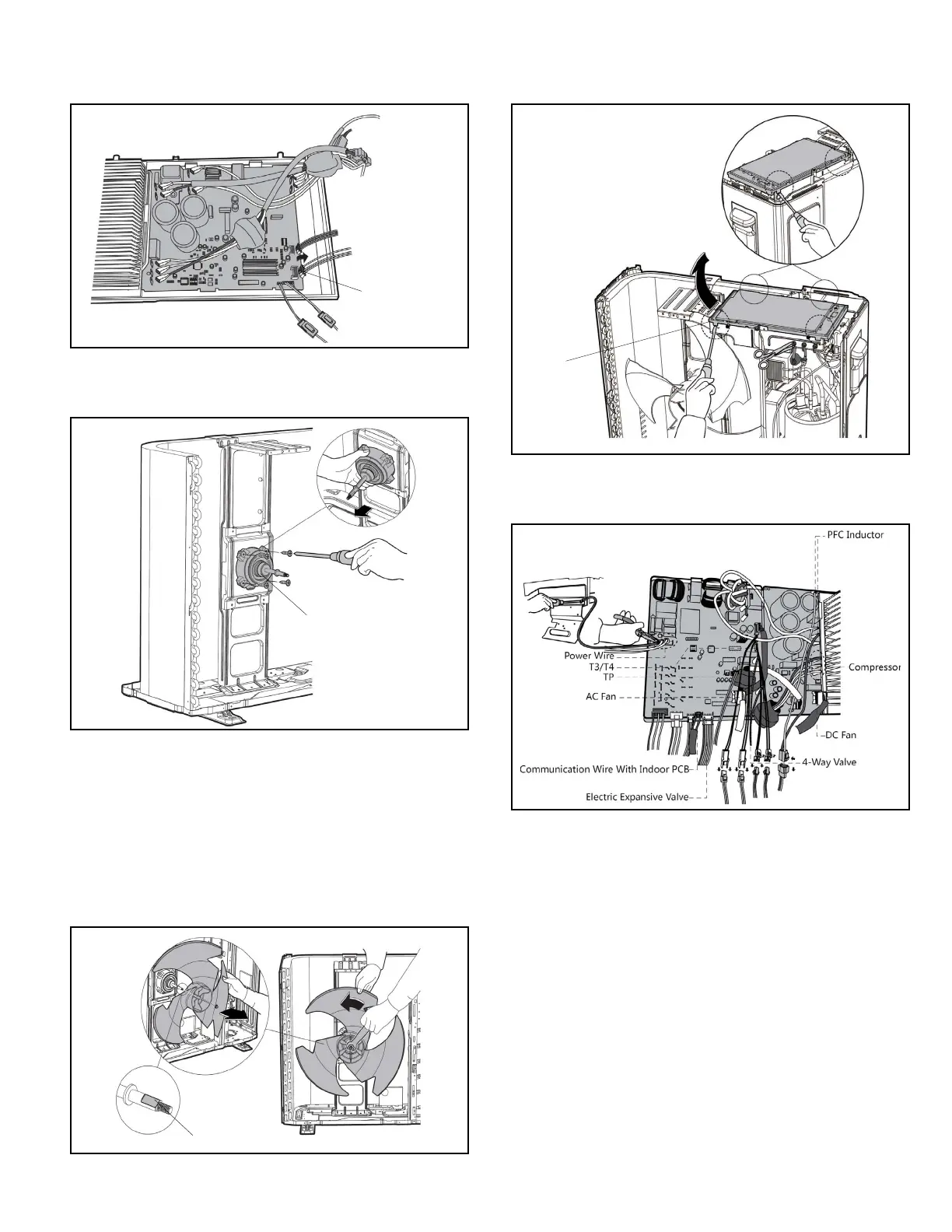 PFC Inductor

Power Wire

T3/T4

TP

AC Fan

Compressor

DC Fan

4-Way Valve

Communication Wire With Indoor PCB

Electric Expansive Valve