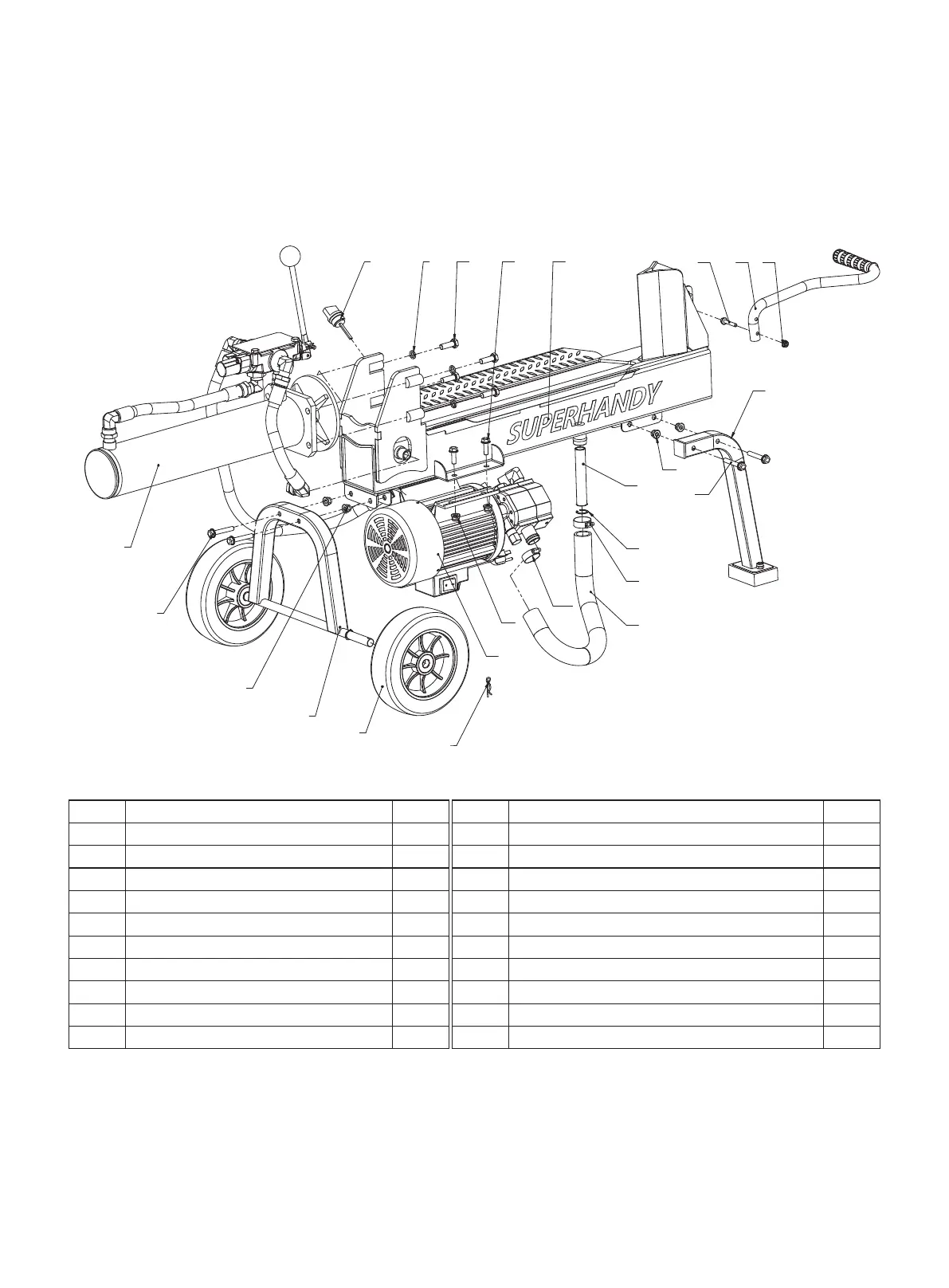 SUPERHANDY